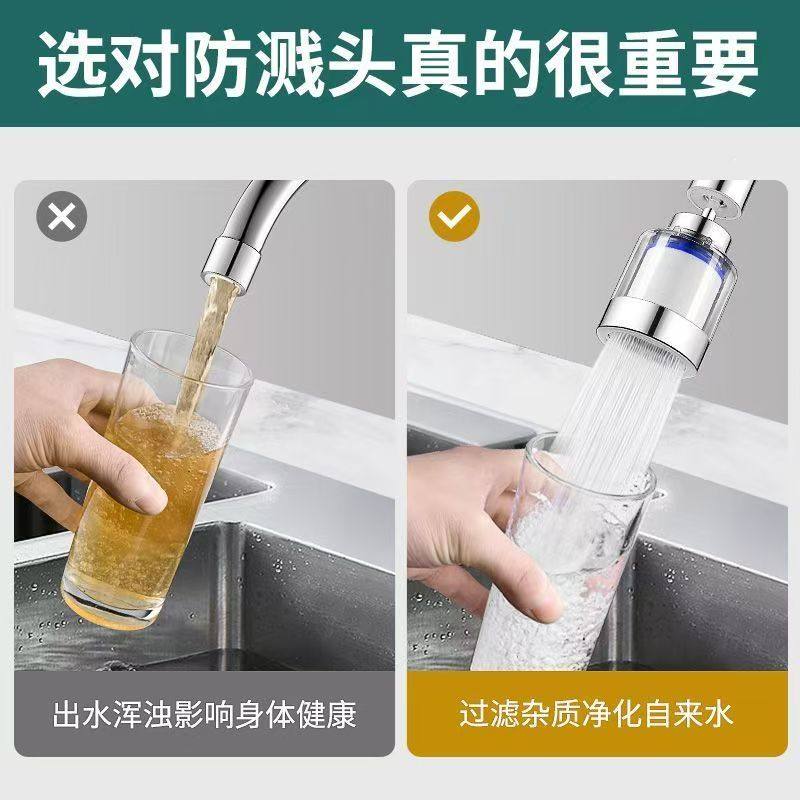 选对防溅头真的很重要

出水浑浊影响身体健康

过滤杂质净化自来水