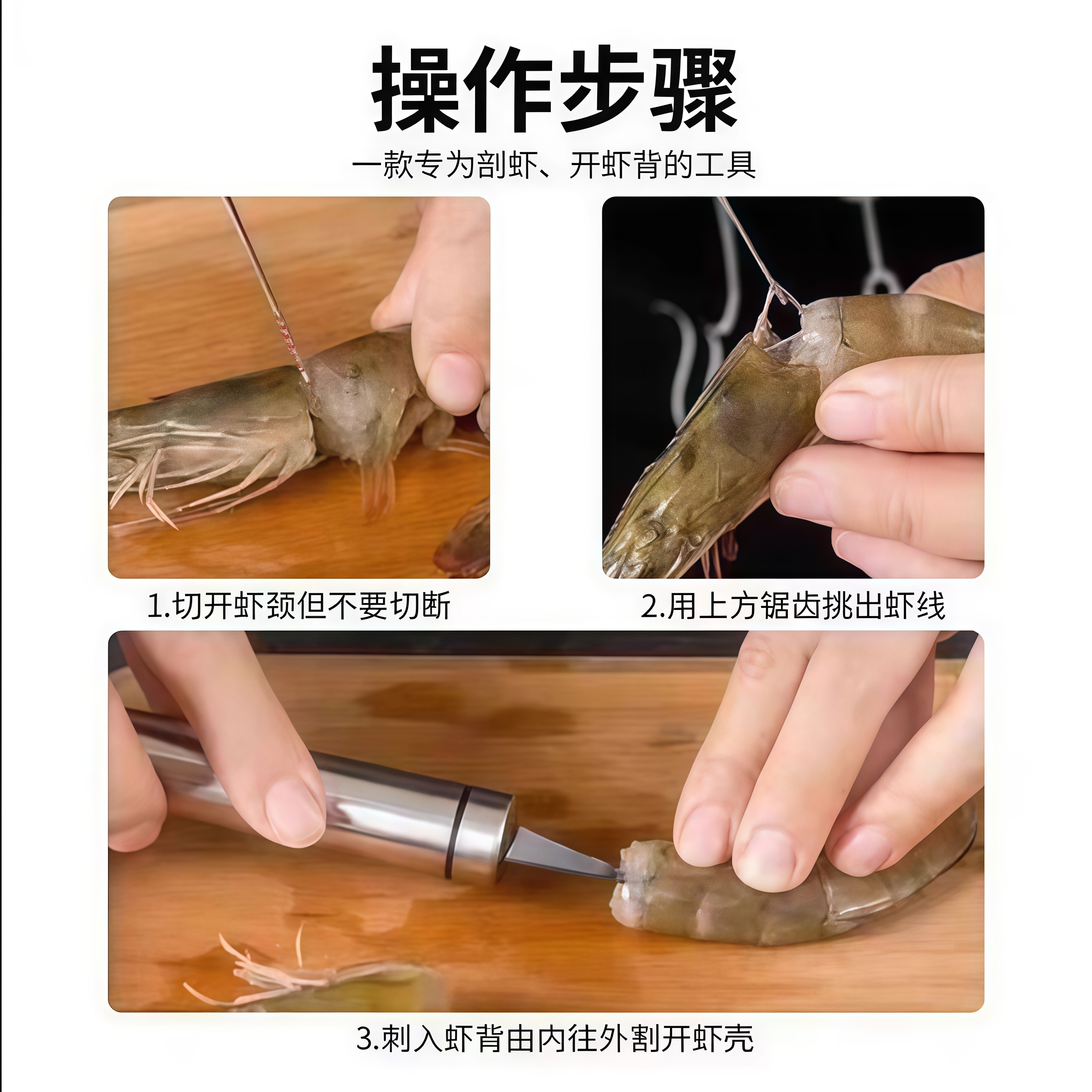 操作步骤

一款专为剖虾、开虾背的工具

1.切开虾颈但不要切断

2.用上方锯齿挑出虾线

3.刺入虾背由内往外割开虾壳