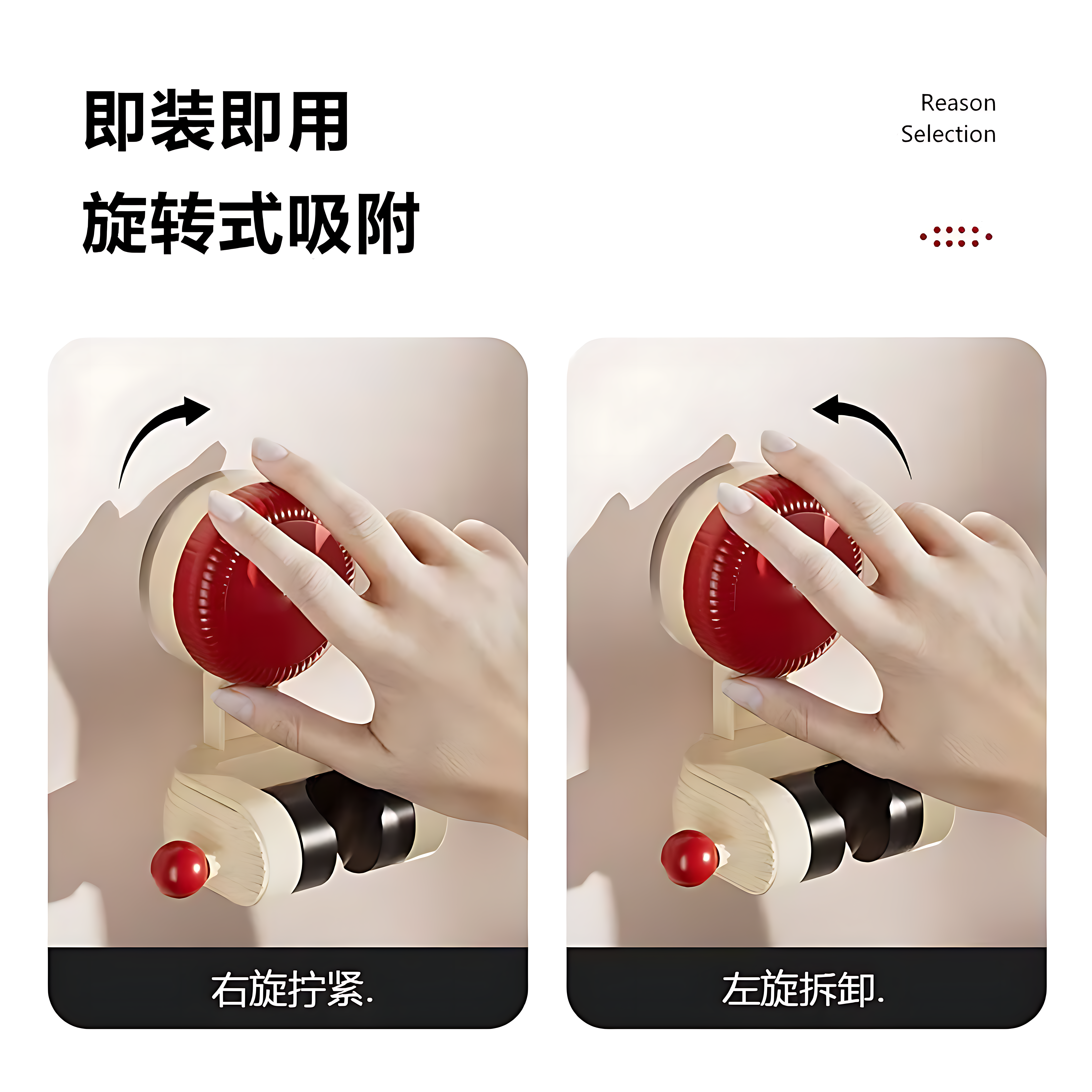 即装即用
旋转式吸附

Reason
Selection

右旋拧紧.

左旋拆卸.