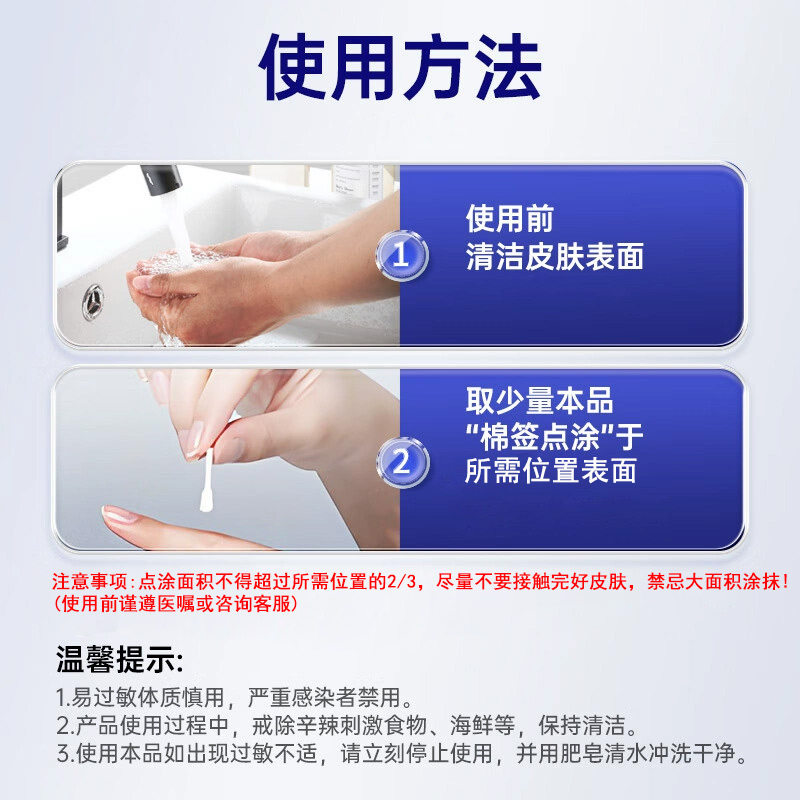 使用方法

1 使用前
清洁皮肤表面

2 取少量本品
“棉签点涂”于
所需位置表面

注意事项:点涂面积不得超过所需位置的2/3，尽量不要接触完好皮肤，禁忌大面积涂抹!
(使用前谨遵医嘱或咨询客服)

温馨提示:
1.易过敏体质慎用，严重感染者禁用。
2.产品使用过程中，戒除辛辣刺激食物、海鲜等，保持清洁。
3.使用本品如出现过敏不适，请立刻停止使用，并用肥皂清水冲洗干净。