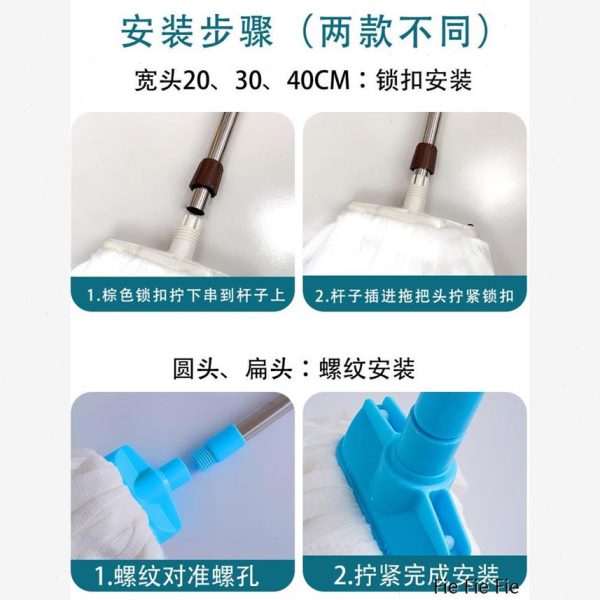 安装步骤（两款不同）

宽头20、30、40CM：锁扣安装

1.棕色锁扣拧下串到杆子上

2.杆子插进拖把头拧紧锁扣

圆头、扁头：螺纹安装

1.螺纹对准螺孔

2.拧紧完成安装

Fie Fie Fie