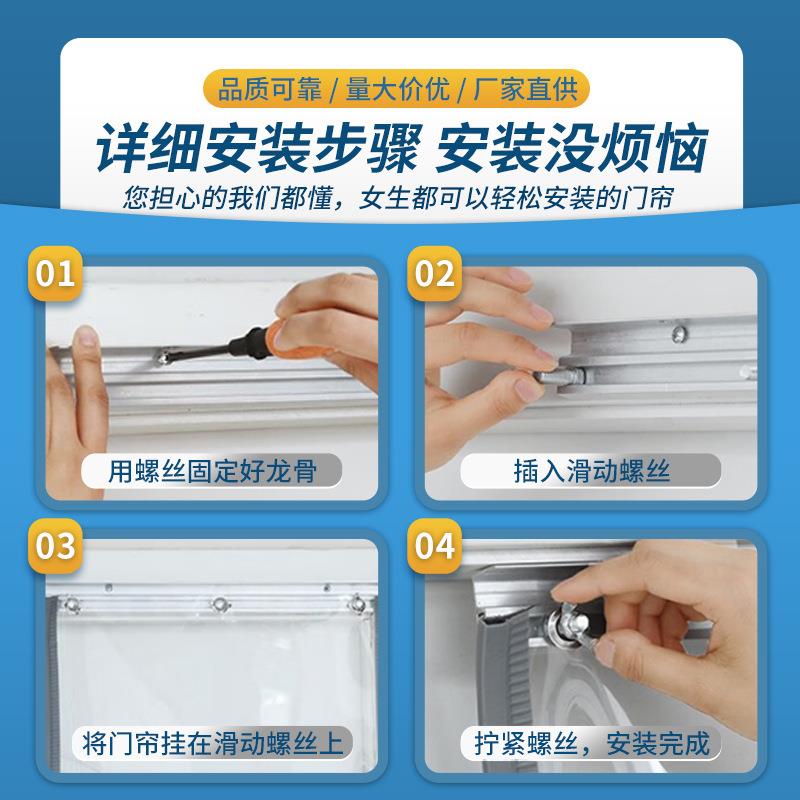 品质可靠 / 量大价优 / 厂家直供

详细安装步骤 安装没烦恼

您担心的我们都懂，女生都可以轻松安装的门帘

01

用螺丝固定好龙骨

02

插入滑动螺丝

03

将门帘挂在滑动螺丝上

04

拧紧螺丝，安装完成