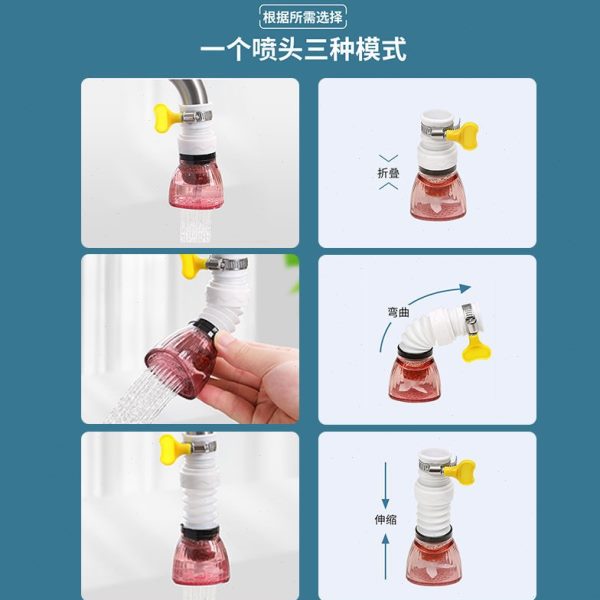 根据所需选择

一个喷头三种模式

折叠

弯曲

伸缩