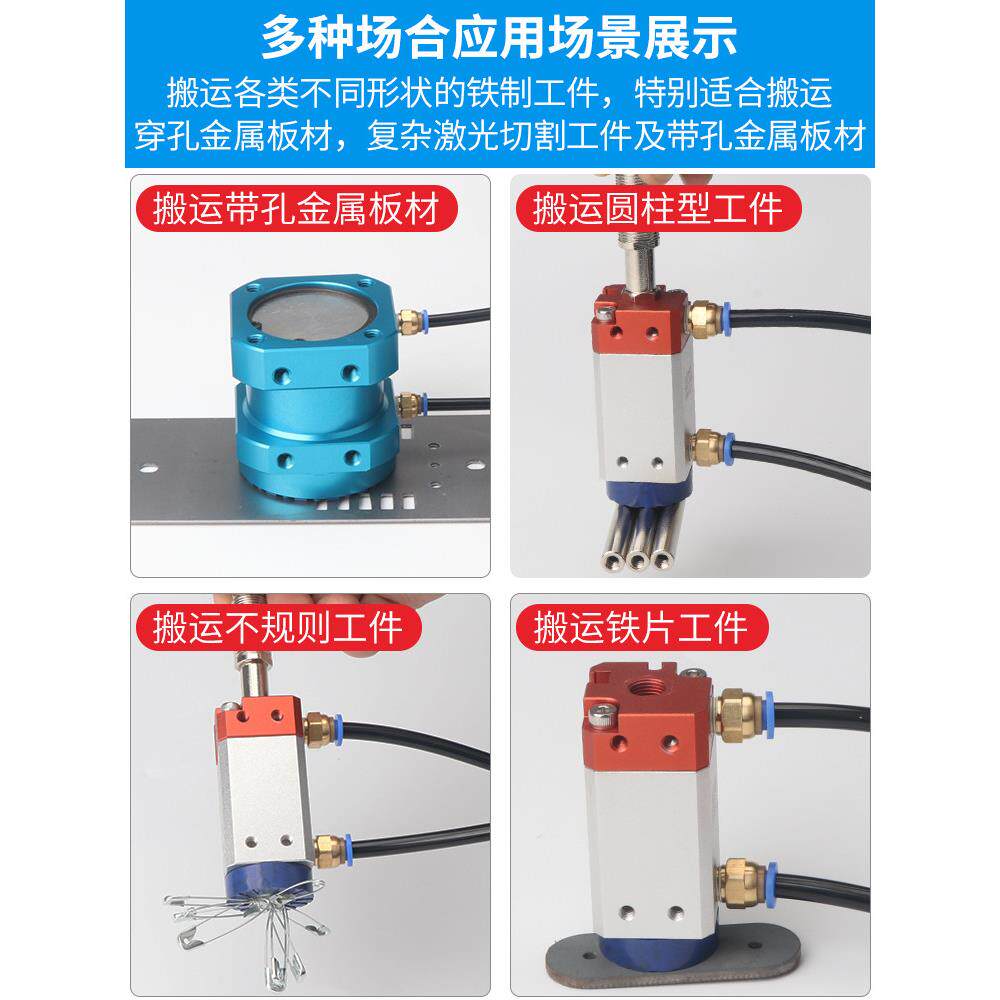 多种场合应用场景展示

搬运各类不同形状的铁制工件，特别适合搬运穿孔金属板材，复杂激光切割工件及带孔金属板材

搬运带孔金属板材

搬运圆柱型工件

搬运不规则工件

搬运铁片工件