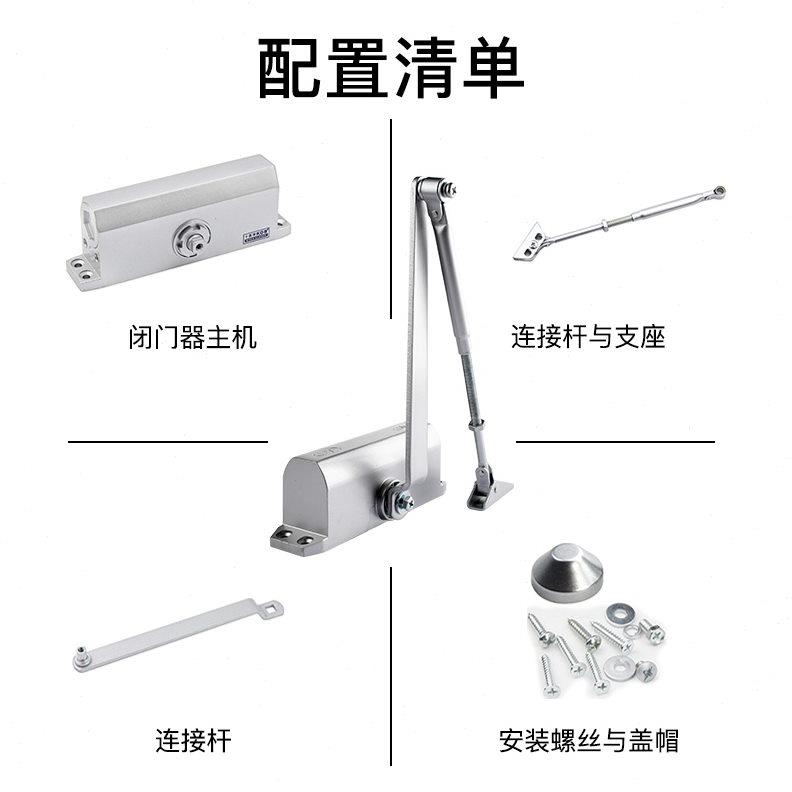 配置清单

闭门器主机

连接杆与支座

连接杆

安装螺丝与盖帽