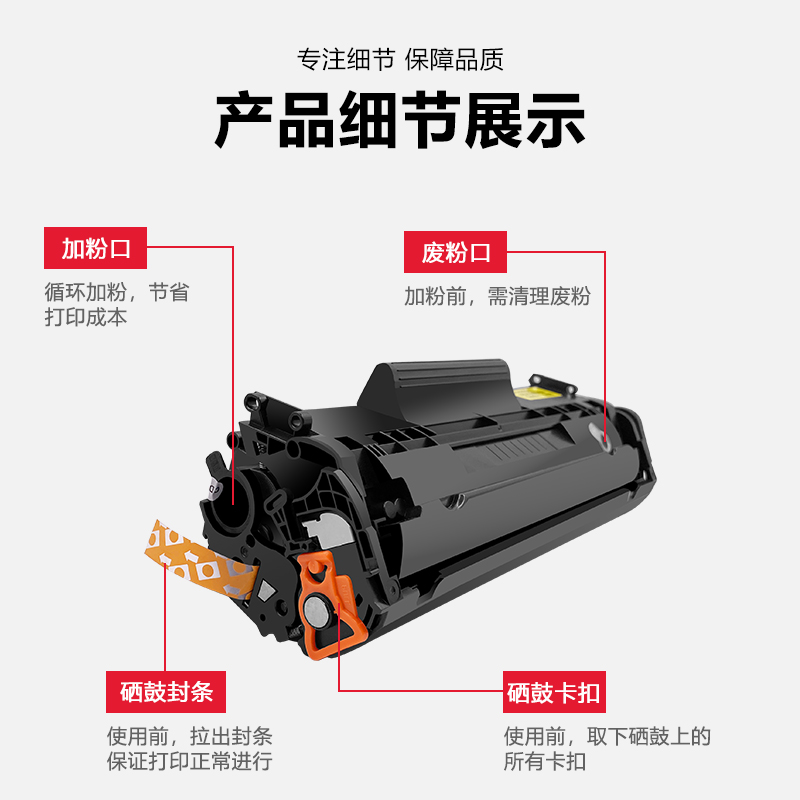 专注细节 保障品质

产品细节展示

加粉口

循环加粉，节省打印成本

废粉口

加粉前，需清理废粉

硒鼓封条

使用前，拉出封条保证打印正常进行

硒鼓卡扣

使用前，取下硒鼓上的所有卡扣