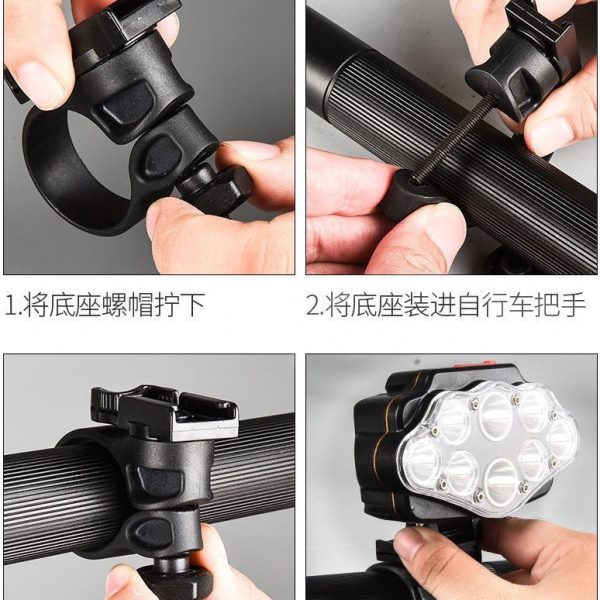 1.将底座螺帽拧下

2.将底座装进自行车把手