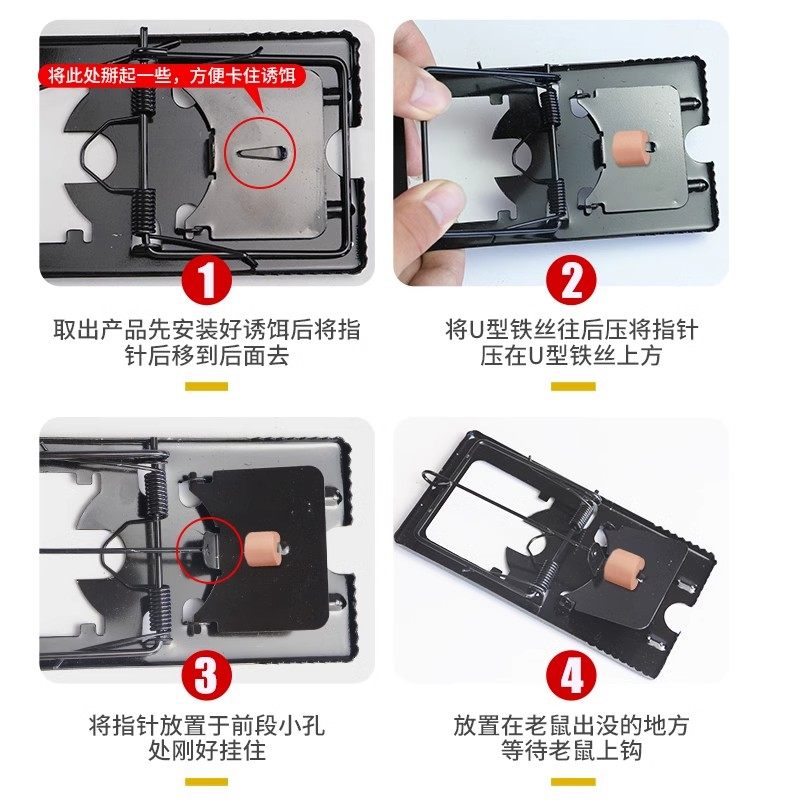 将此处掰起一些，方便卡住诱饵

1

取出产品先安装好诱饵后将指针后移到后面去

2

将U型铁丝往后压将指针压在U型铁丝上方

3

将指针放置于前段小孔处刚好挂住

4

放置在老鼠出没的地方等待老鼠上钩