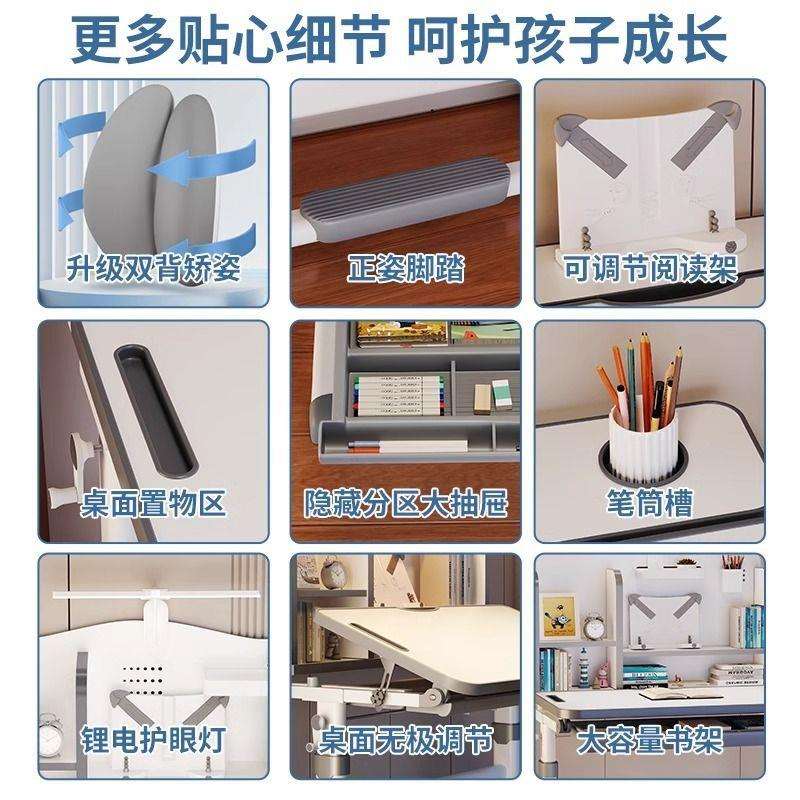 更多贴心细节 呵护孩子成长

升级双背矫姿

正姿脚踏

可调节阅读架

桌面置物区

隐藏分区大抽屉

笔筒槽

锂电护眼灯

桌面无极调节

大容量书架