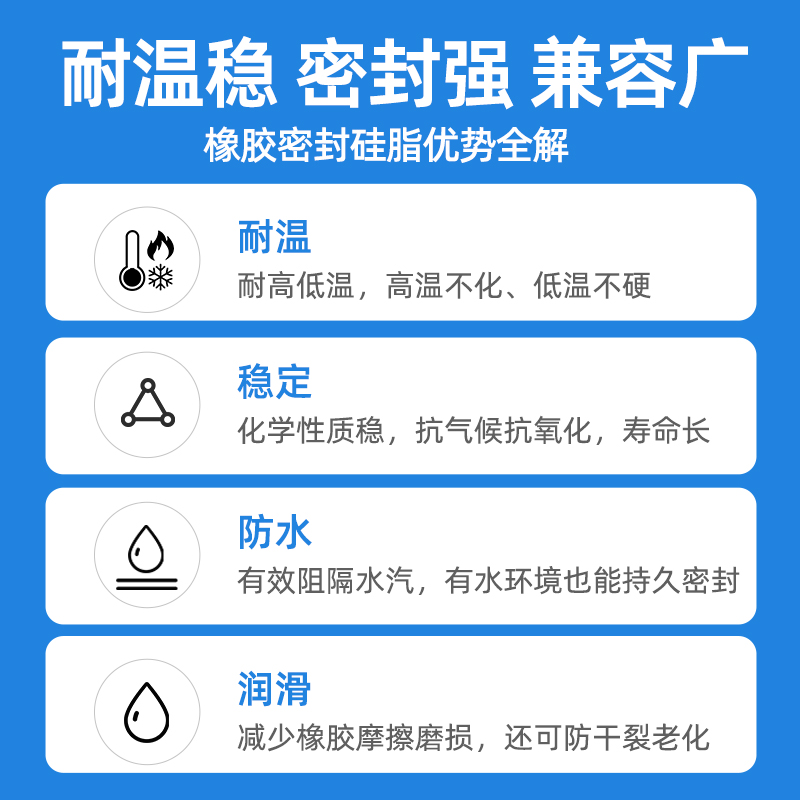 耐温稳 密封强 兼容广

橡胶密封硅脂优势全解

耐温
耐高低温，高温不化、低温不硬

稳定
化学性质稳，抗气候抗氧化，寿命长

防水
有效阻隔水汽，有水环境也能持久密封

润滑
减少橡胶摩擦磨损，还可防干裂老化