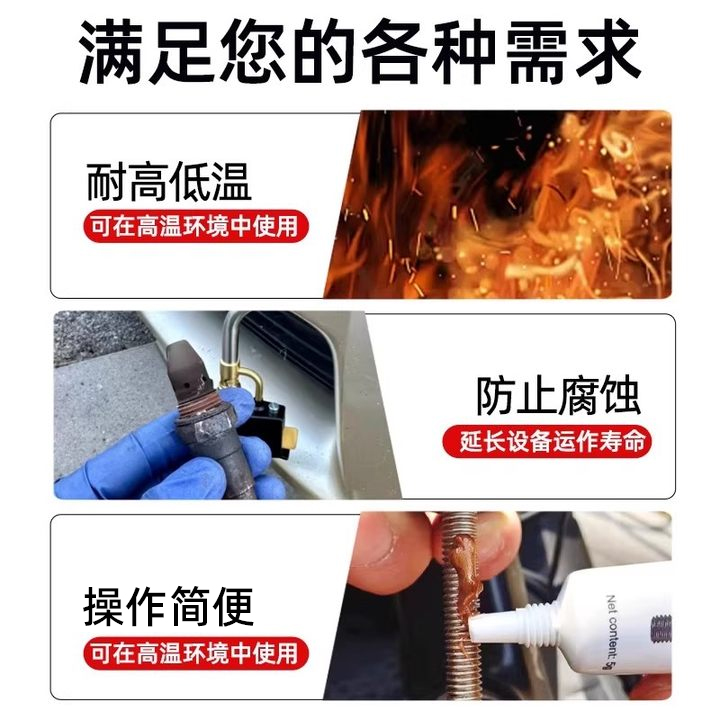 满足您的各种需求

耐高低温
可在高温环境中使用

防止腐蚀
延长设备运作寿命

操作简便
可在高温环境中使用

Net content: 5g