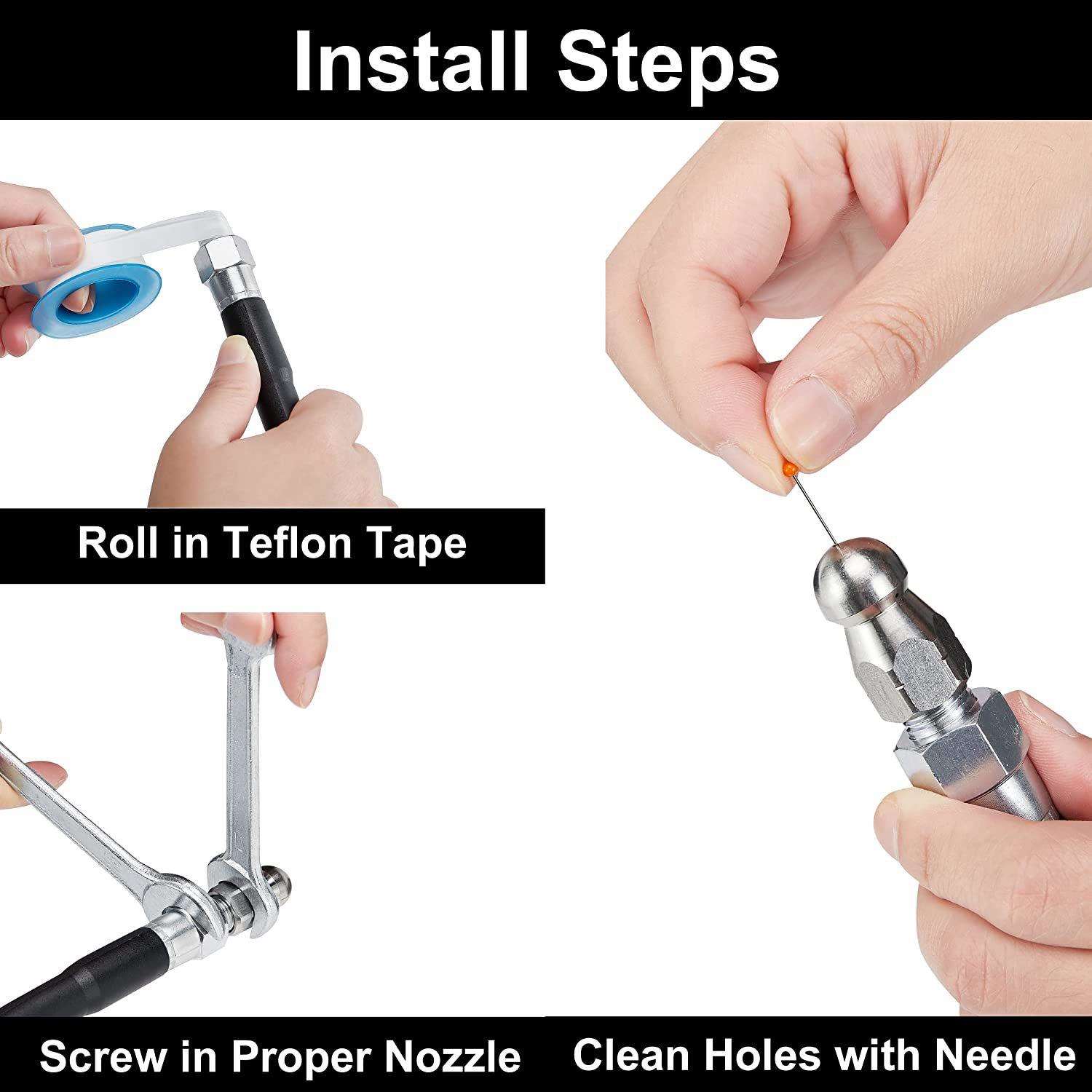 Install Steps

Roll in Teflon Tape

Screw in Proper Nozzle

Clean Holes with Needle