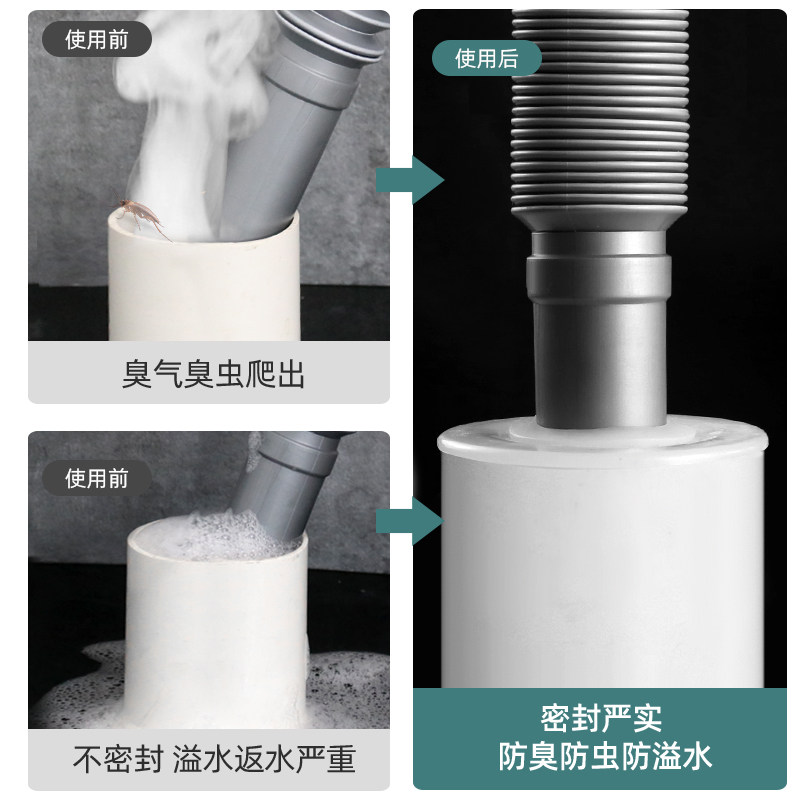 使用前

臭气臭虫爬出

使用前

不密封 溢水返水严重

使用后

密封严实
防臭防虫防溢水