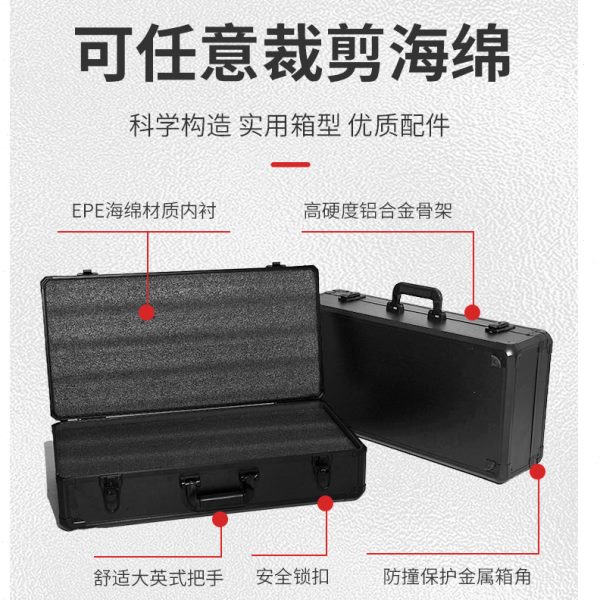 可任意裁剪海绵

科学构造 实用箱型 优质配件

EPE海绵材质内衬

高硬度铝合金骨架

舒适大英式把手

安全锁扣

防撞保护金属箱角