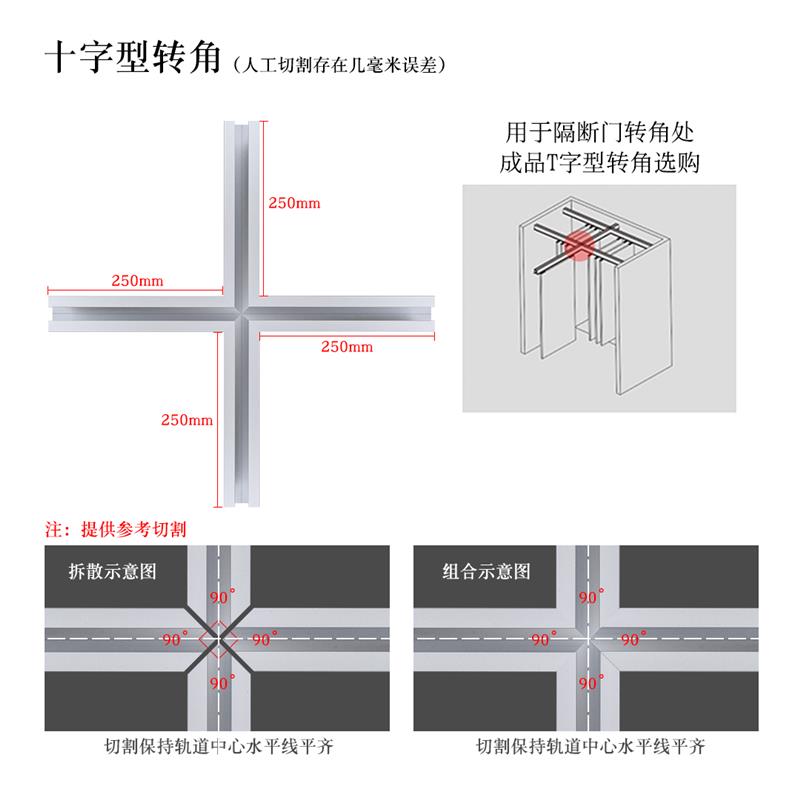 十字型转角（人工切割存在几毫米误差）

250mm

250mm

250mm

250mm

用于隔断门转角处
成品T字型转角选购

注：提供参考切割

拆散示意图

90°

90°

90°

90°

切割保持轨道中心水平线平齐

组合示意图

90°

90°

90°

90°

切割保持轨道中心水平线平齐