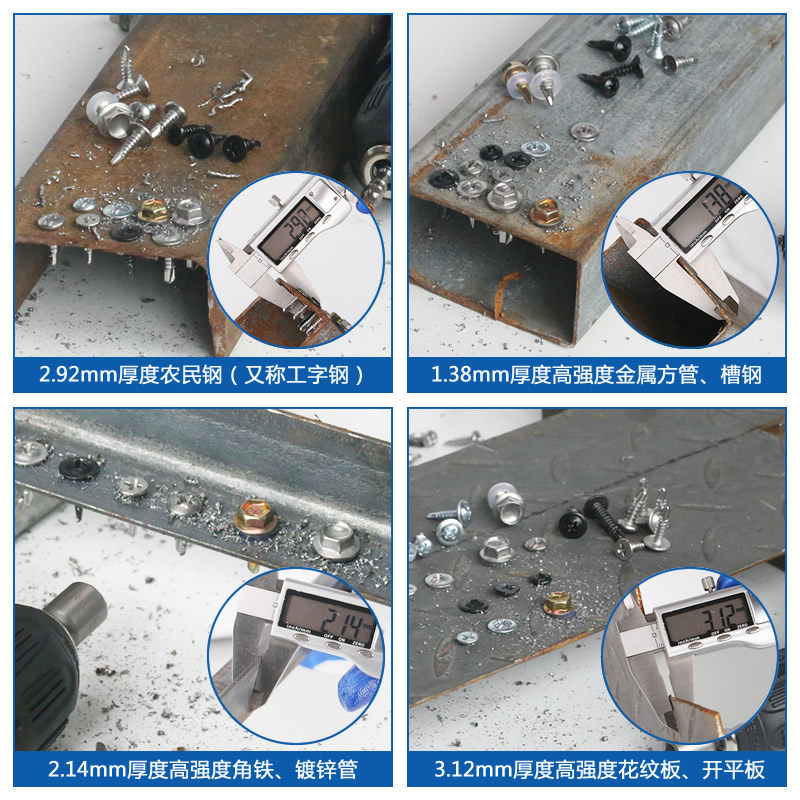 2.92
2.92mm厚度农民钢（又称工字钢）

1.38
1.38mm厚度高强度金属方管、槽钢

2.14
inch/mm OFF ON ZERO
2.14mm厚度高强度角铁、镀锌管

3.12
inch/mm OFF ON ZERO
3.12mm厚度高强度花纹板、开平板