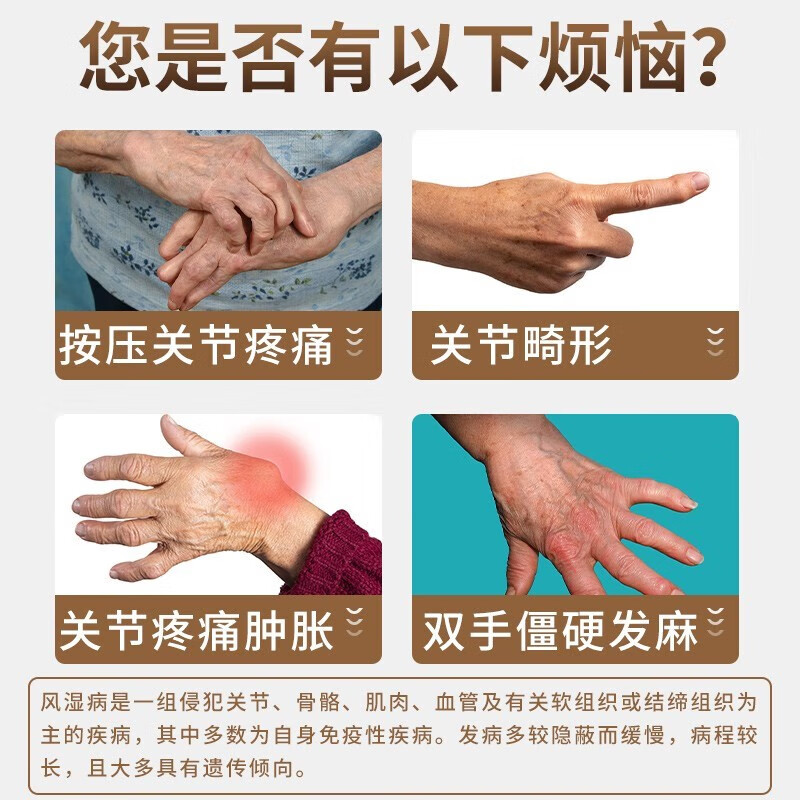 您是否有以下烦恼?

按压关节疼痛

关节畸形

关节疼痛肿胀

双手僵硬发麻

风湿病是一组侵犯关节、骨骼、肌肉、血管及有关软组织或结缔组织为主的疾病，其中多数为自身免疫性疾病。发病多较隐蔽而缓慢，病程较长，且大多具有遗传倾向。