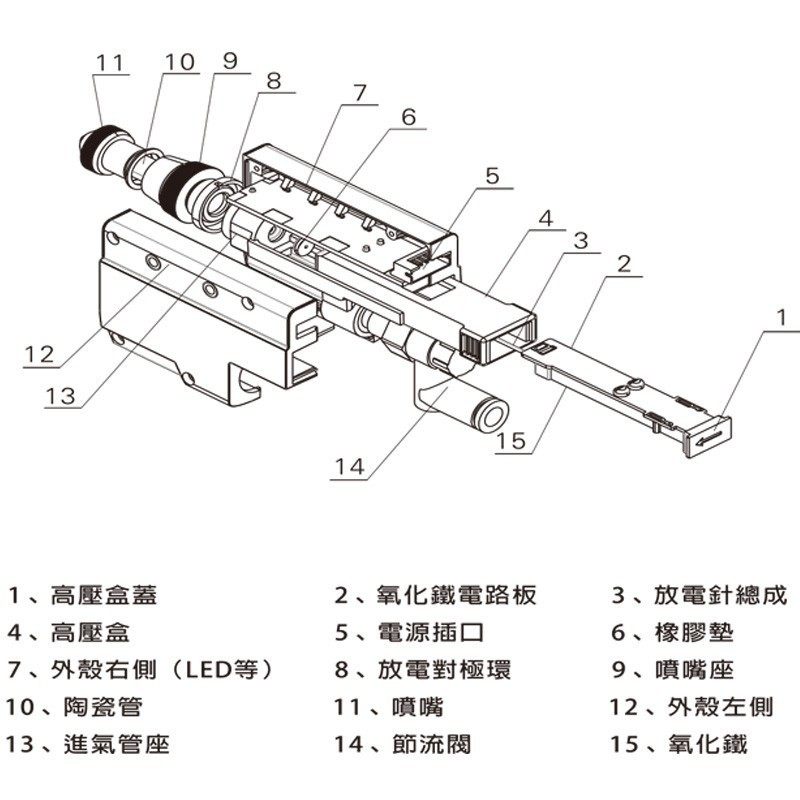 11 10 9 8 7 6 5 4 3 2 1 12 13 14 15

1、高壓盒蓋
2、氧化鐵電路板
3、放電針總成
4、高壓盒
5、電源插口
6、橡膠墊
7、外殼右側（LED等）
8、放電對極環
9、噴嘴座
10、陶瓷管
11、噴嘴
12、外殼左側
13、進氣管座
14、節流閥
15、氧化鐵