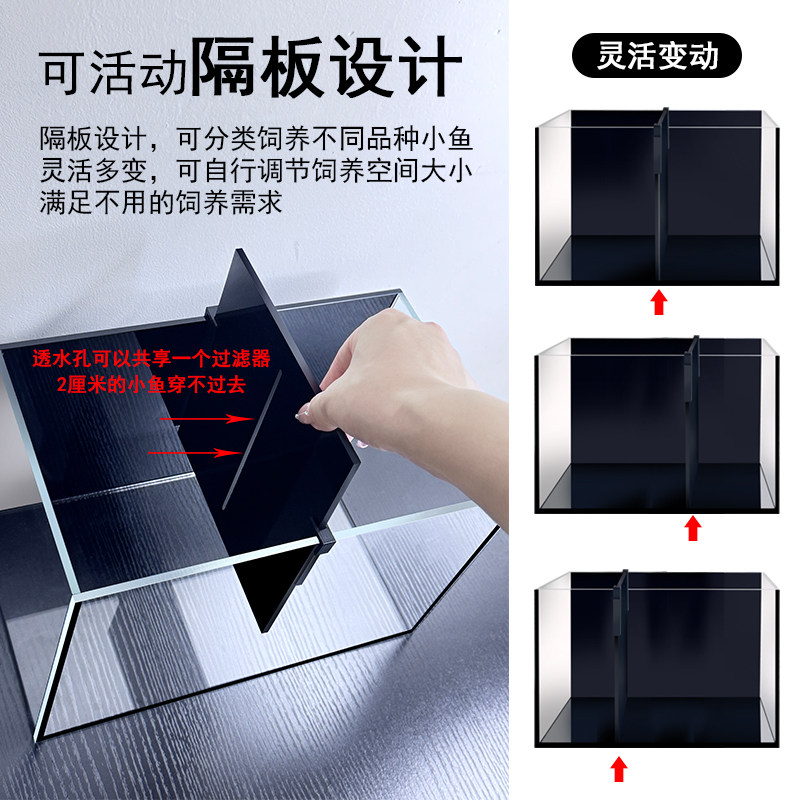 可活动隔板设计

隔板设计，可分类饲养不同品种小鱼
灵活多变，可自行调节饲养空间大小
满足不用的饲养需求

透水孔可以共享一个过滤器
2厘米的小鱼穿不过去

灵活变动