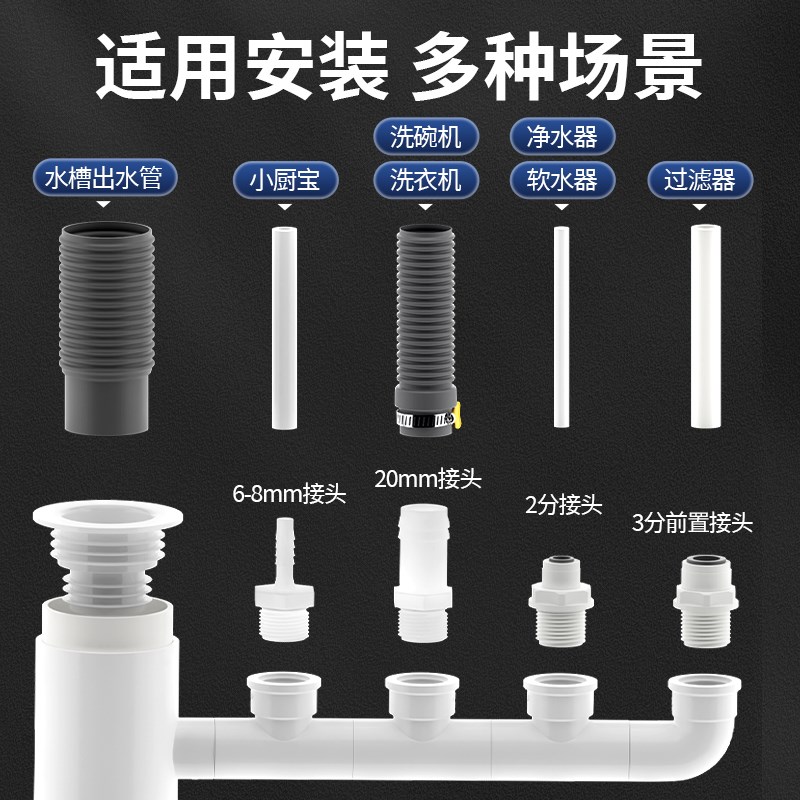 适用安装 多种场景

水槽出水管

小厨宝

洗碗机
洗衣机

净水器
软水器

过滤器

6-8mm接头

20mm接头

2分接头

3分前置接头