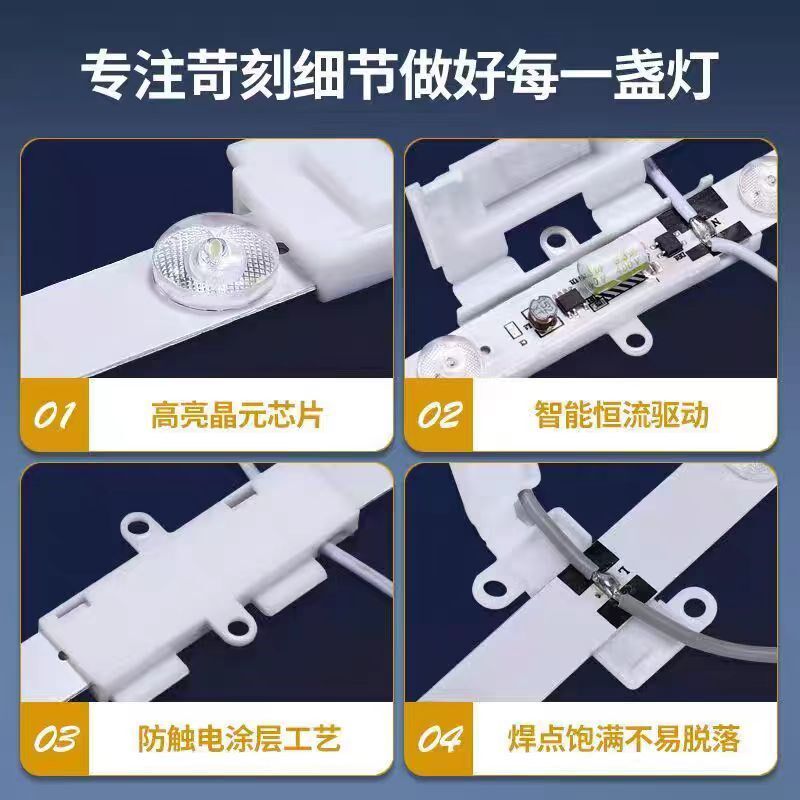 专注苛刻细节做好每一盏灯

01 高亮晶元芯片

02 智能恒流驱动

03 防触电涂层工艺

04 焊点饱满不易脱落