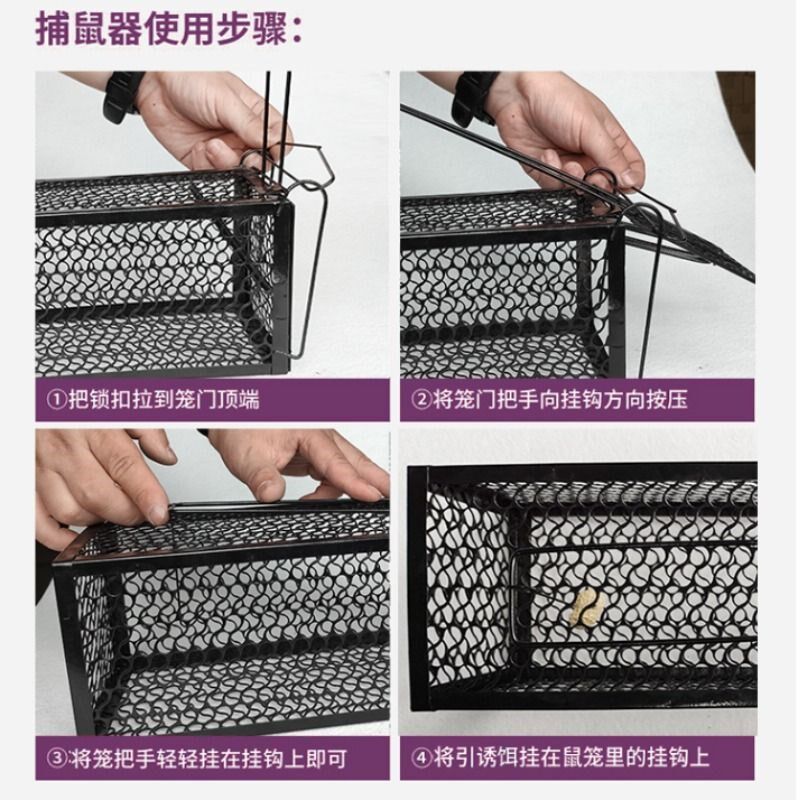 捕鼠器使用步骤：

①把锁扣拉到笼门顶端

②将笼门把手向挂钩方向按压

③将笼把手轻轻挂在挂钩上即可

④将引诱饵挂在鼠笼里的挂钩上