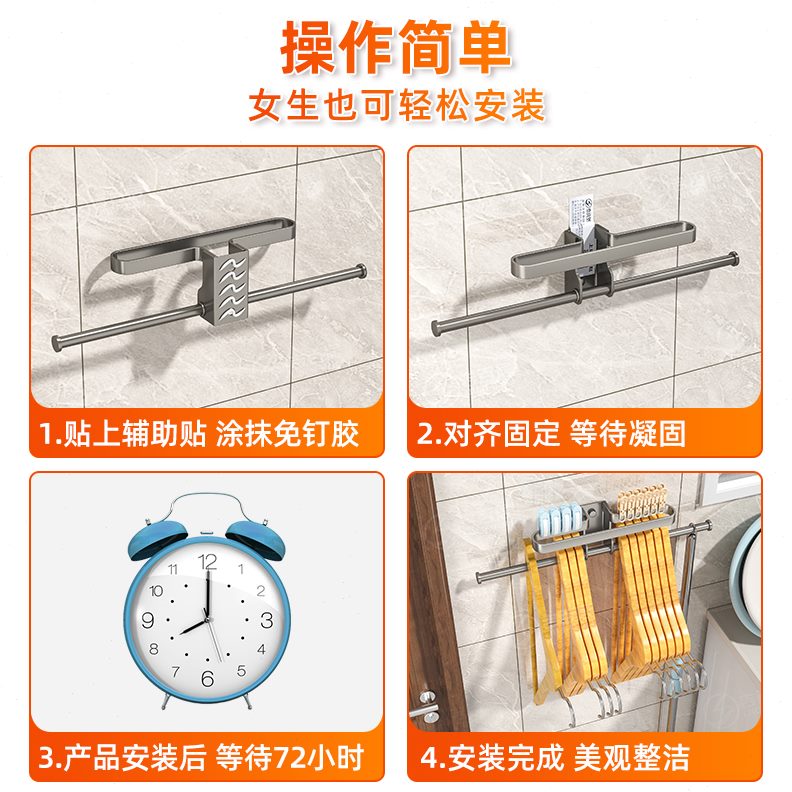 操作简单
女生也可轻松安装

1.贴上辅助贴 涂抹免钉胶

2.对齐固定 等待凝固

12
1
2
3
4
5
6
7
8
9
10
11

3.产品安装后 等待72小时

4.安装完成 美观整洁