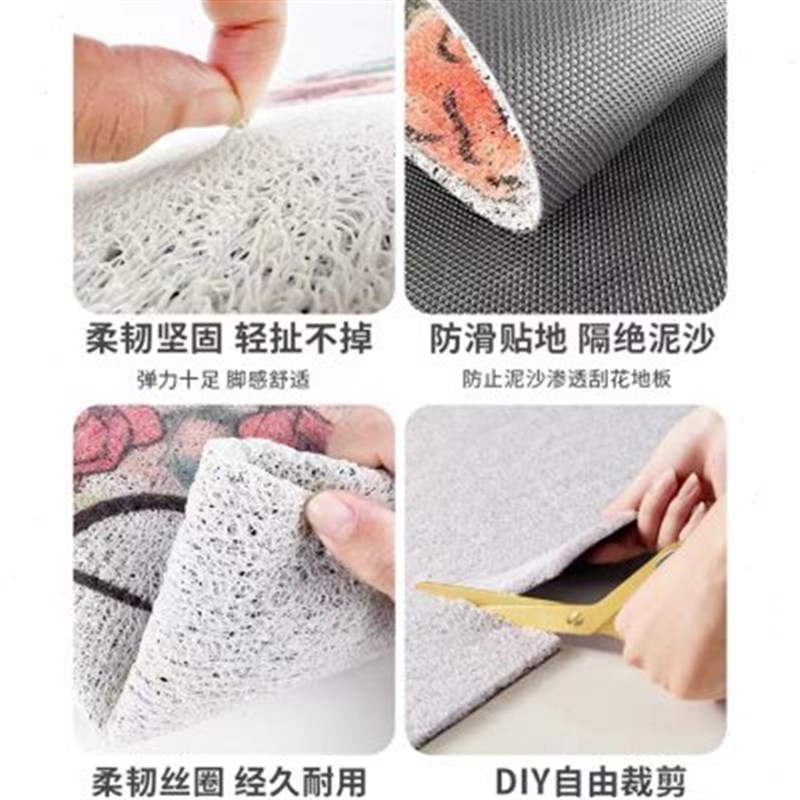 柔韧坚固 轻扯不掉
弹力十足 脚感舒适

防滑贴地 隔绝泥沙
防止泥沙渗透刮花地板

柔韧丝圈 经久耐用

DIY自由裁剪