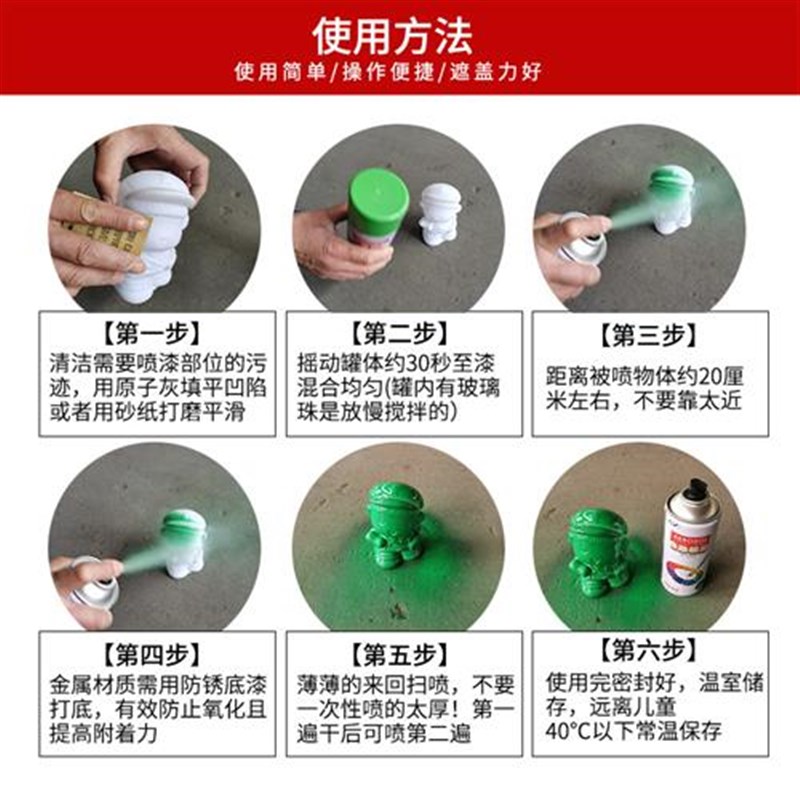 使用方法
使用简单/操作便捷/遮盖力好

【第一步】
清洁需要喷漆部位的污迹，用原子灰填平凹陷或者用砂纸打磨平滑

【第二步】
摇动罐体约30秒至漆混合均匀(罐内有玻璃珠是放慢搅拌的)

【第三步】
距离被喷物体约20厘米左右，不要靠太近

【第四步】
金属材质需用防锈底漆打底，有效防止氧化且提高附着力

【第五步】
薄薄的来回扫喷，不要一次性喷的太厚！第一遍干后可喷第二遍

【第六步】
使用完密封好，温室储存，远离儿童
40°C以下常温保存