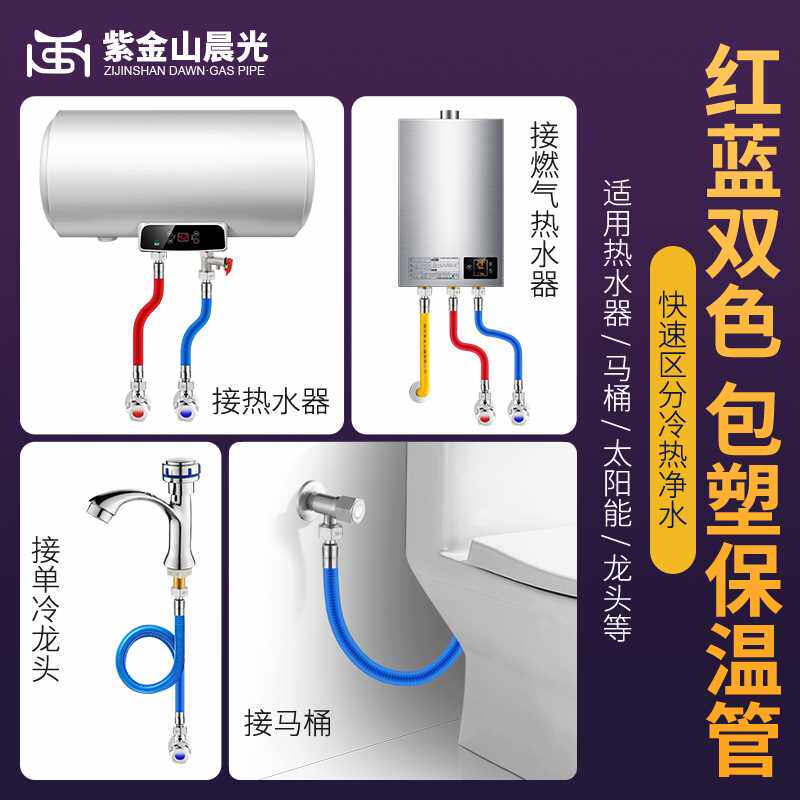 紫金山晨光
ZIJINSHAN DAWN·GAS PIPE

接热水器

接燃气热水器

接单冷龙头

接马桶

红蓝双色 包塑保温管

快速区分冷热净水

适用热水器／马桶／太阳能／龙头等