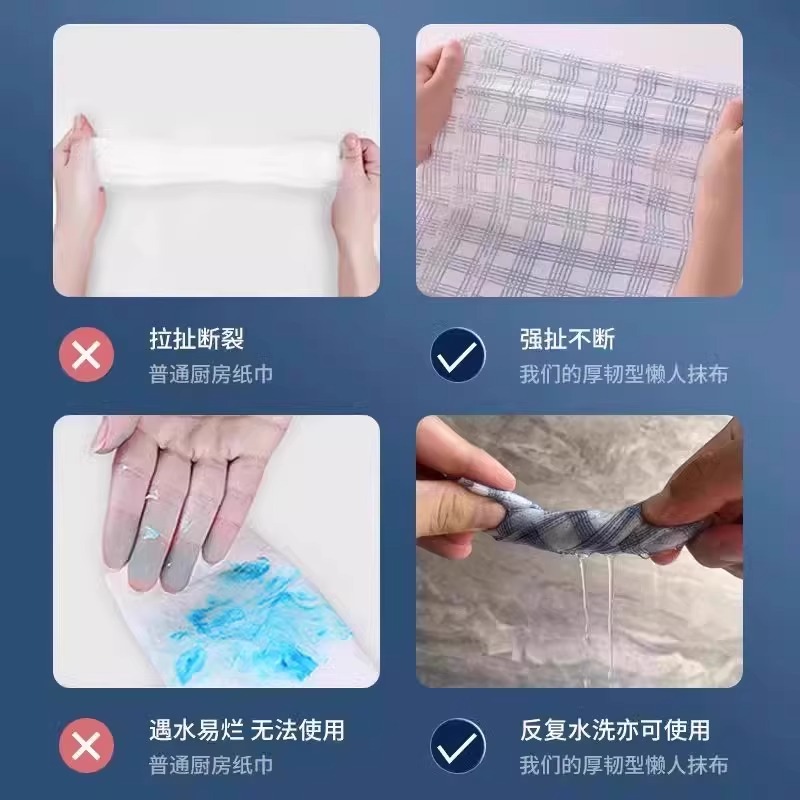 拉扯断裂
普通厨房纸巾

强扯不断
我们的厚韧型懒人抹布

遇水易烂 无法使用
普通厨房纸巾

反复水洗亦可使用
我们的厚韧型懒人抹布