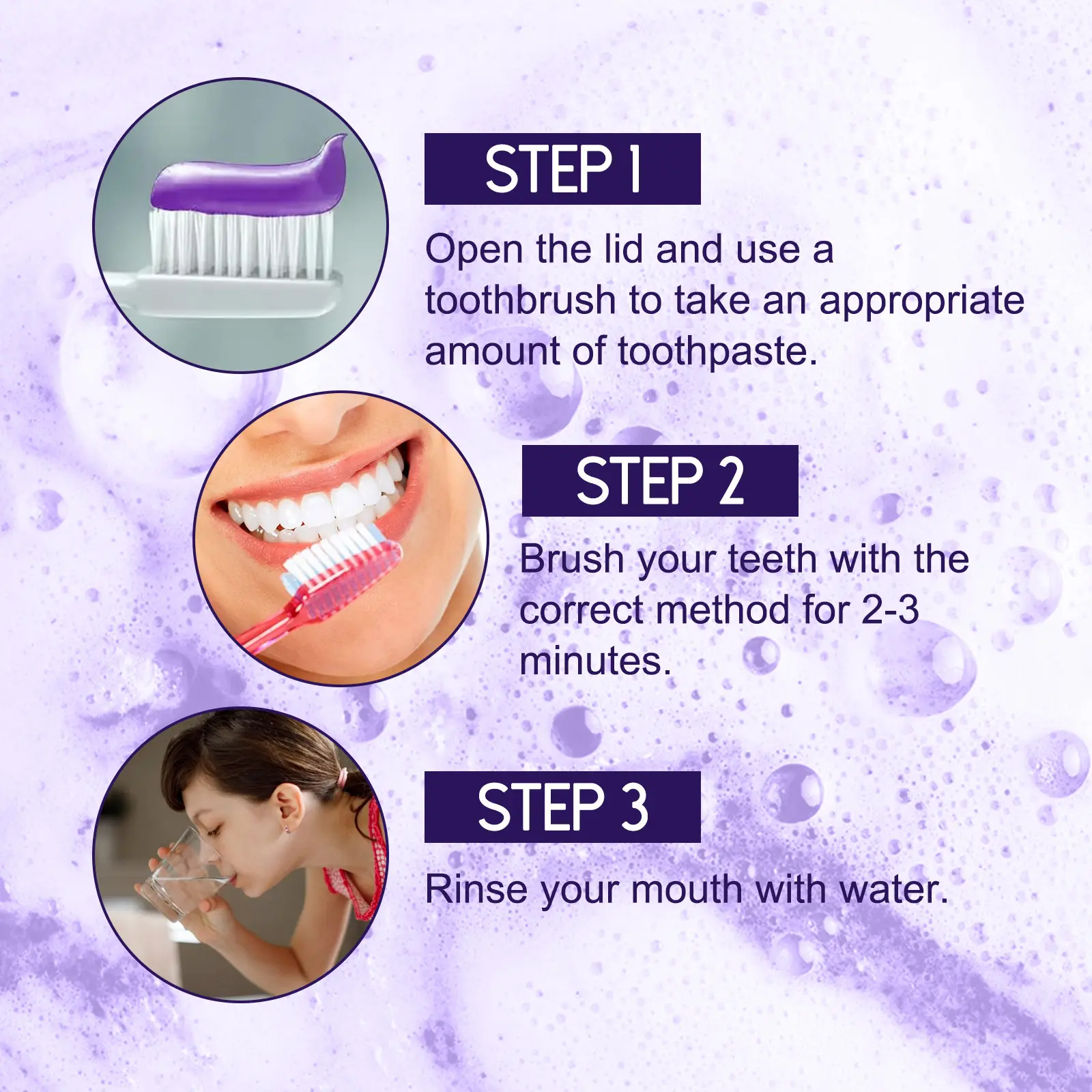 STEP 1

Open the lid and use a toothbrush to take an appropriate amount of toothpaste.

STEP 2

Brush your teeth with the correct method for 2-3 minutes.

STEP 3

Rinse your mouth with water.