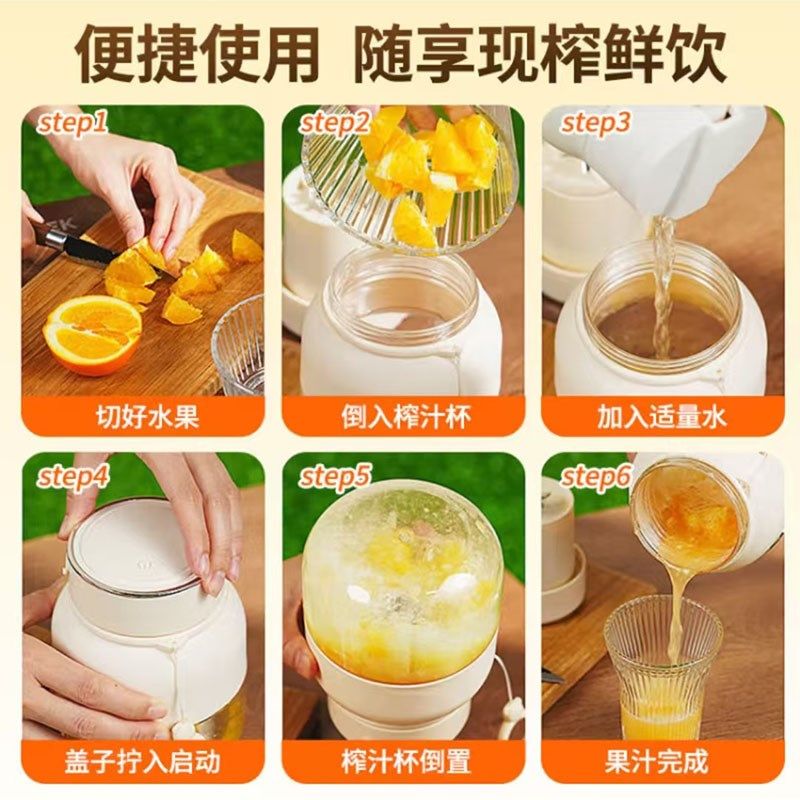 便捷使用 随享现榨鲜饮

step1
切好水果

step2
倒入榨汁杯

step3
加入适量水

step4
盖子拧入启动

step5
榨汁杯倒置

step6
果汁完成