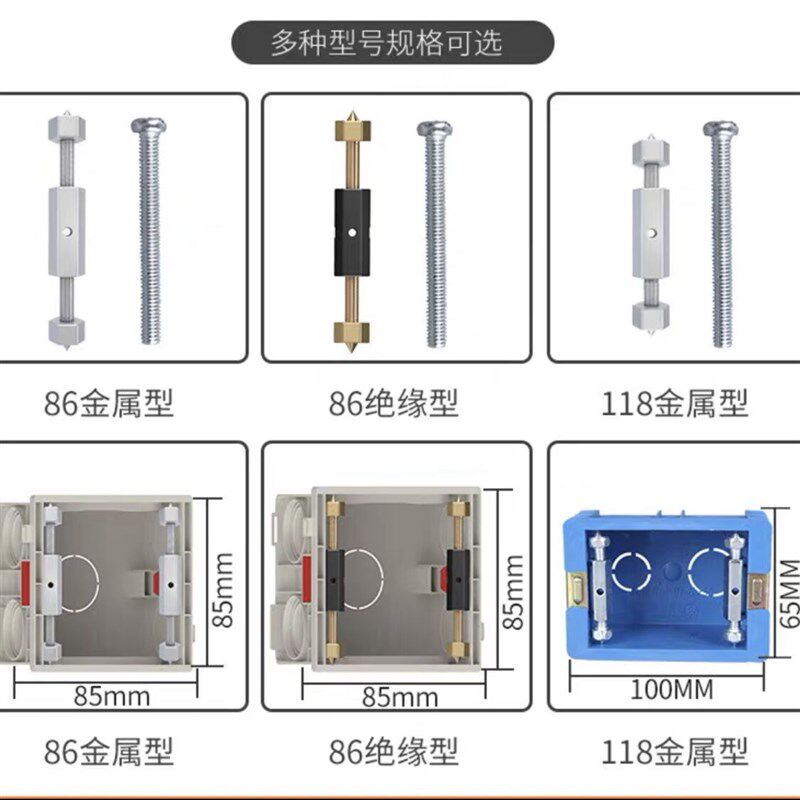 多种型号规格可选

86金属型

86绝缘型

118金属型

85mm

85mm

86金属型

85mm

85mm

86绝缘型

65MM

100MM

118金属型