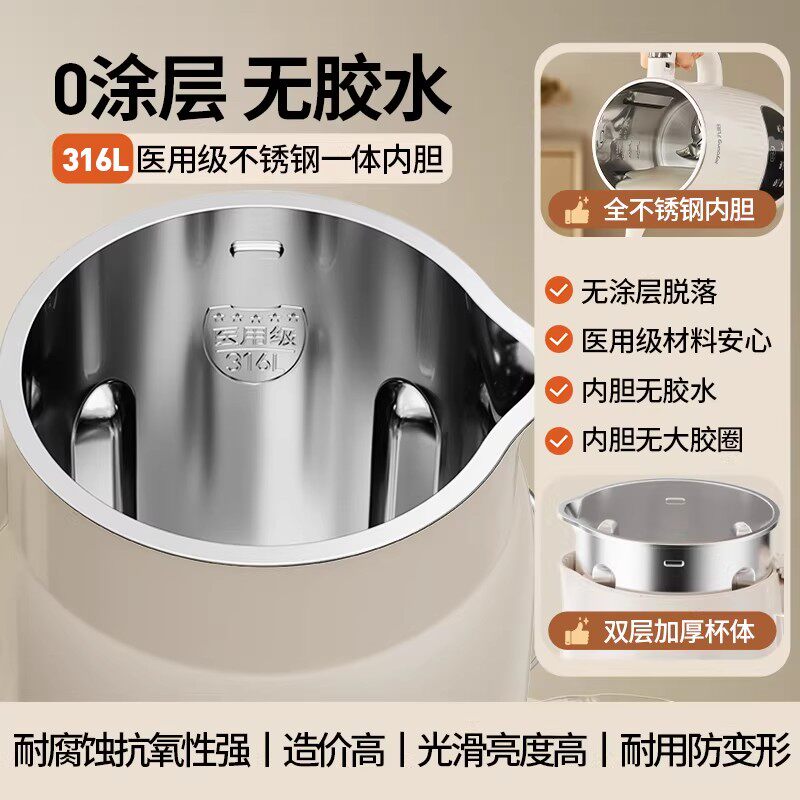 0涂层 无胶水

316L 医用级不锈钢一体内胆

医用级
316L

全不锈钢内胆

无涂层脱落

医用级材料安心

内胆无胶水

内胆无大胶圈

双层加厚杯体

耐腐蚀抗氧性强 | 造价高 | 光滑亮度高 | 耐用防变形