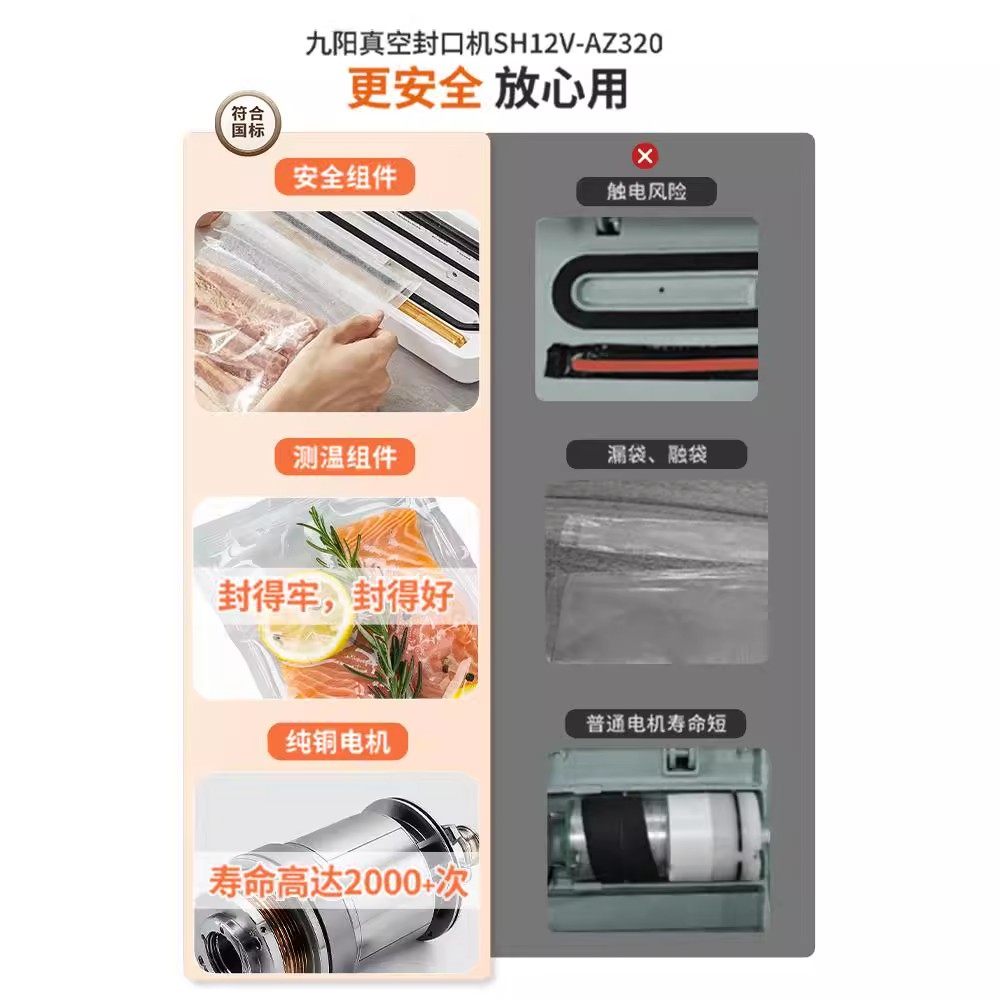 九阳真空封口机SH12V-AZ320
更安全 放心用

符合国标

安全组件

测温组件

封得牢，封得好

纯铜电机

寿命高达2000+次

触电风险

漏袋、融袋

普通电机寿命短