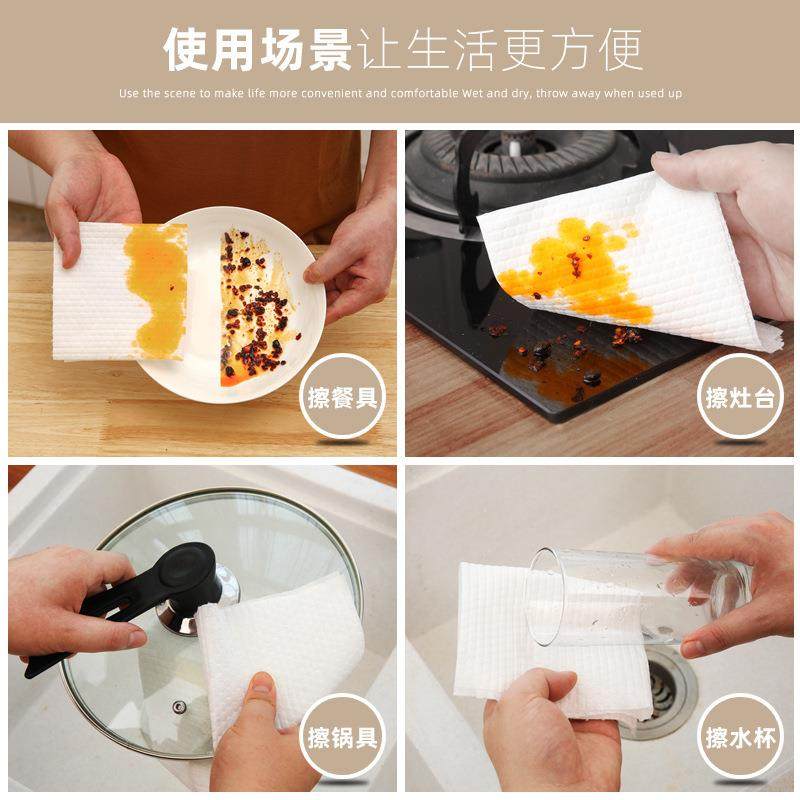 使用场景让生活更方便

Use the scene to make life more convenient and comfortable Wet and dry, throw away when used up

擦餐具

擦灶台

擦锅具

擦水杯