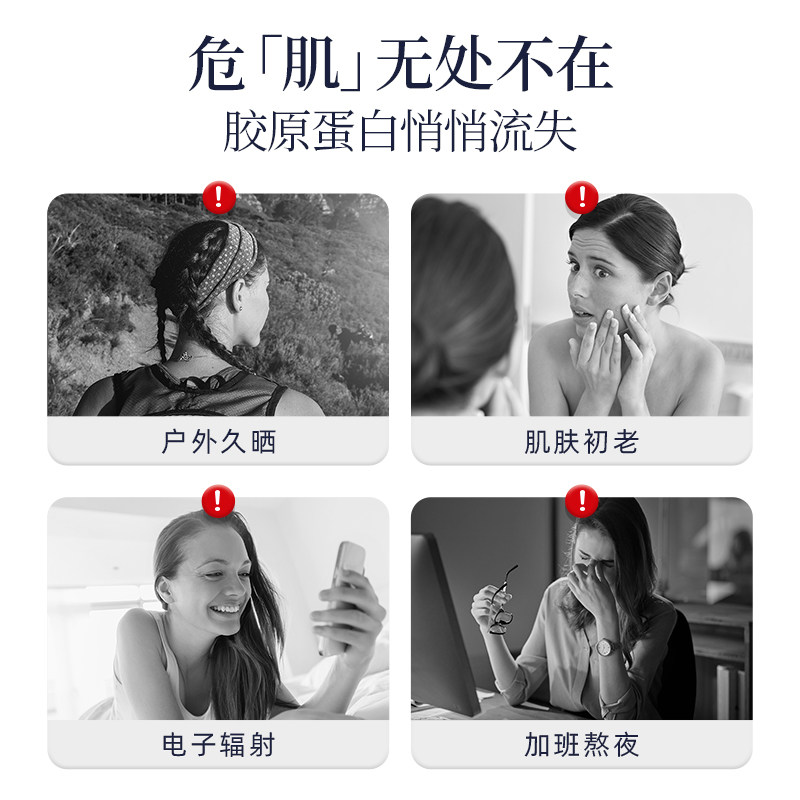 危「肌」无处不在
胶原蛋白悄悄流失

!
户外久晒

!
肌肤初老

!
电子辐射

!
加班熬夜