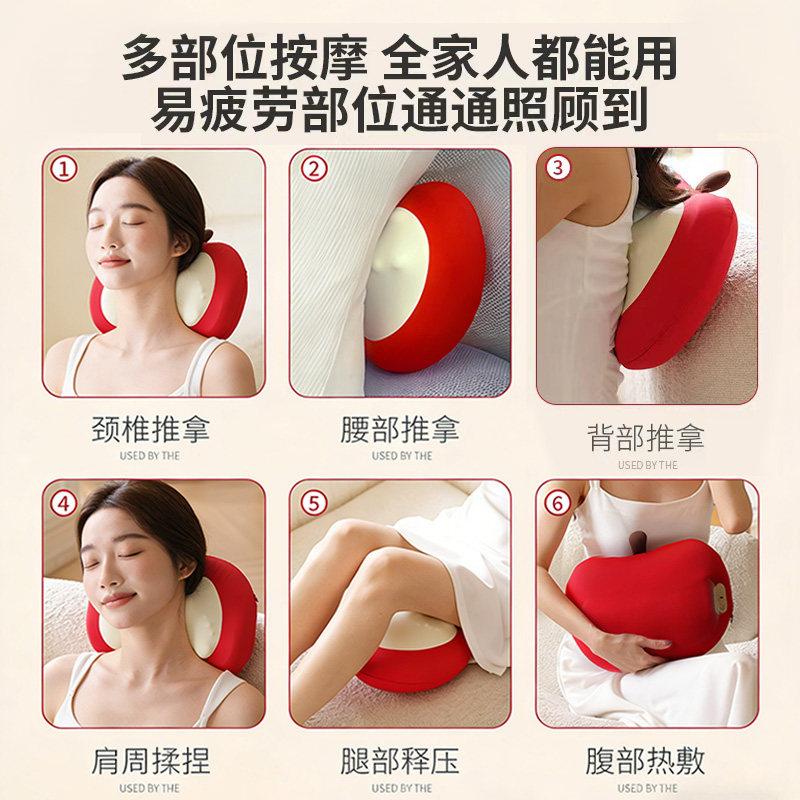 多部位按摩 全家人都能用
易疲劳部位通通照顾到

①
颈椎推拿
USED BY THE

②
腰部推拿
USED BY THE

③
背部推拿
USED BY THE

④
肩周揉捏
USED BY THE

⑤
腿部释压
USED BY THE

⑥
腹部热敷
USED BY THE