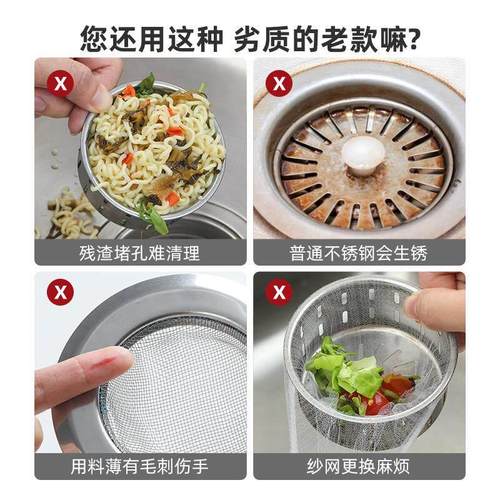 您还用这种 劣质的老款嘛?

X
残渣堵孔难清理

X
普通不锈钢会生锈

X
用料薄有毛刺伤手

X
纱网更换麻烦