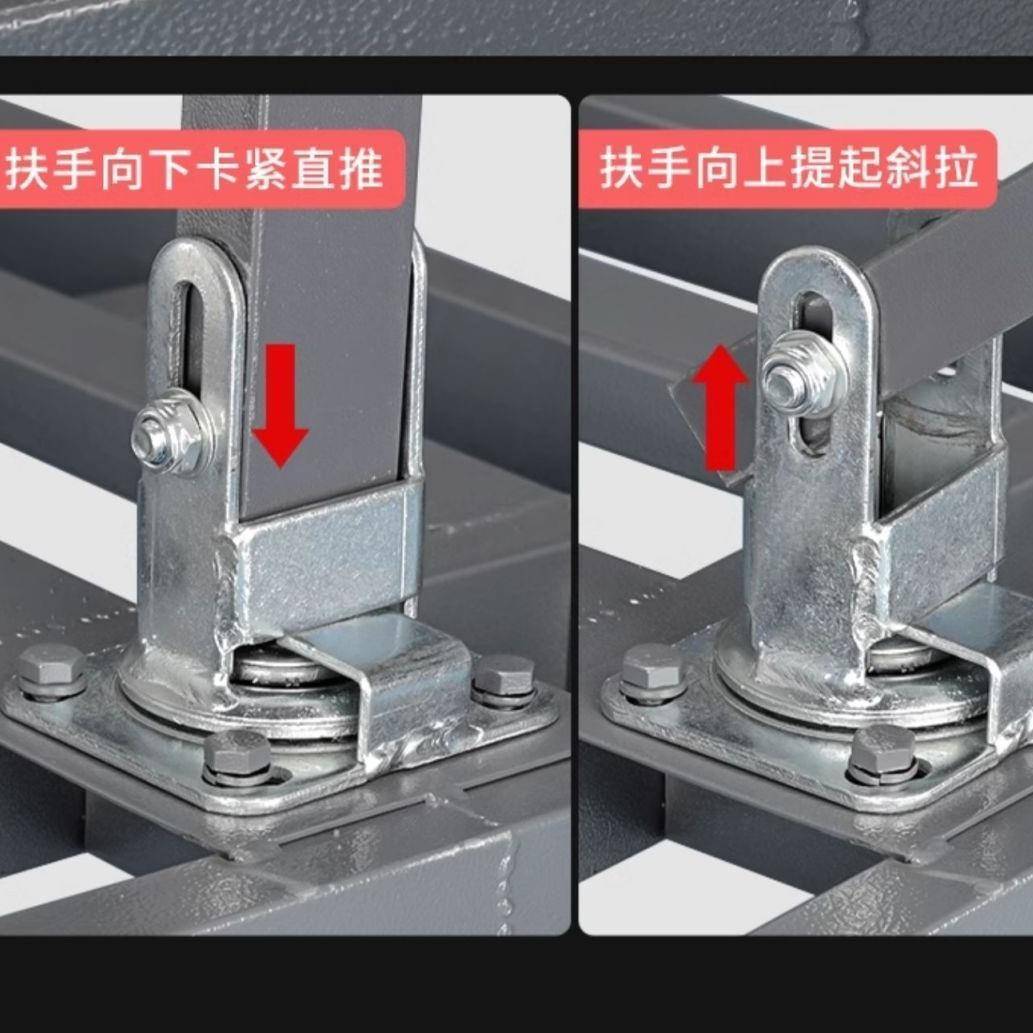 扶手向下卡紧直推

扶手向上提起斜拉