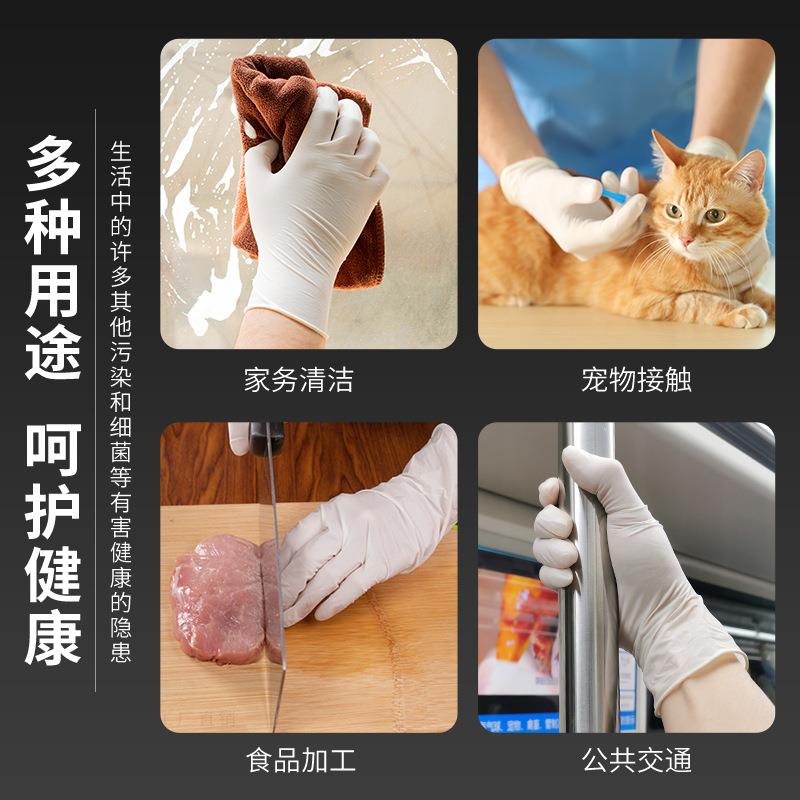 多种用途 呵护健康

生活中的许多其他污染和细菌等有害健康的隐患

家务清洁

宠物接触

食品加工

公共交通