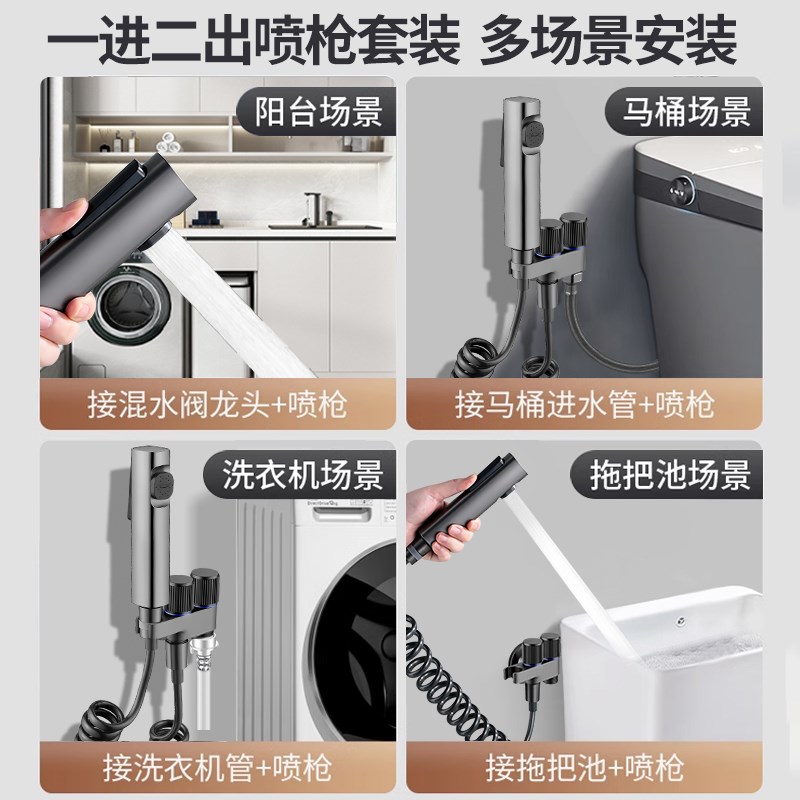 一进二出喷枪套装 多场景安装

阳台场景

接混水阀龙头+喷枪

马桶场景

接马桶进水管+喷枪

洗衣机场景

接洗衣机管+喷枪

拖把池场景

接拖把池+喷枪