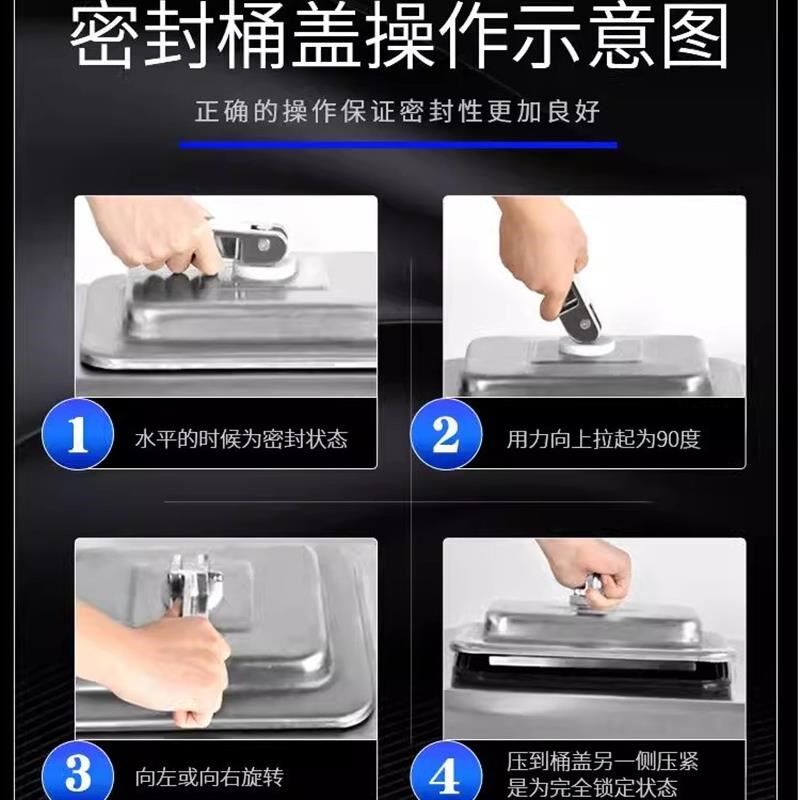 密封桶盖操作示意图

正确的操作保证密封性更加良好

1 水平的时候为密封状态

2 用力向上拉起为90度

3 向左或向右旋转

4 压到桶盖另一侧压紧 是为完全锁定状态