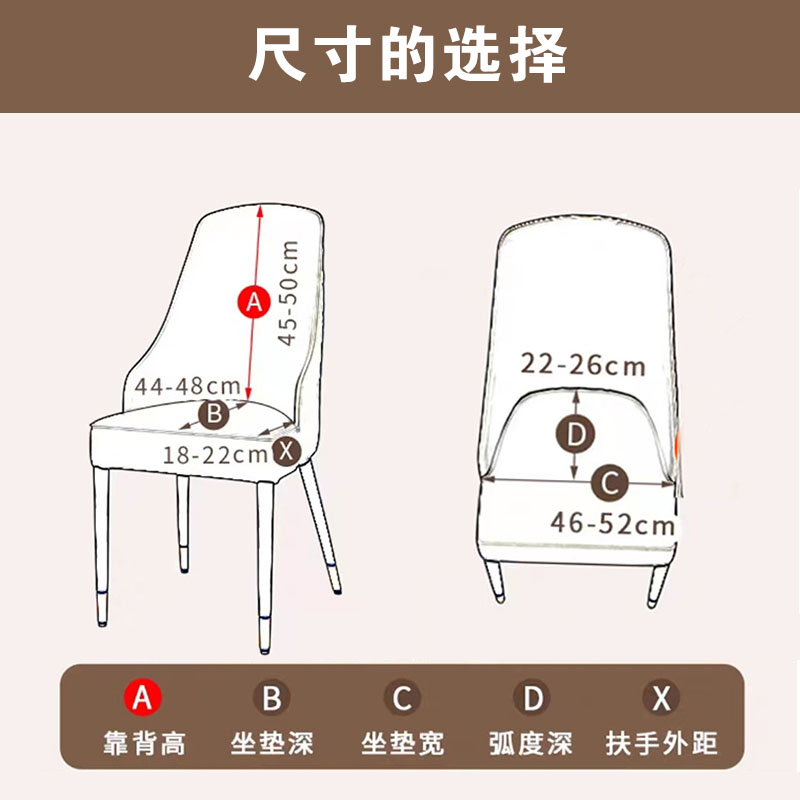 尺寸的选择

A
45-50cm
44-48cm
B
18-22cm
X

22-26cm
D
C
46-52cm

A 靠背高
B 坐垫深
C 坐垫宽
D 弧度深
X 扶手外距