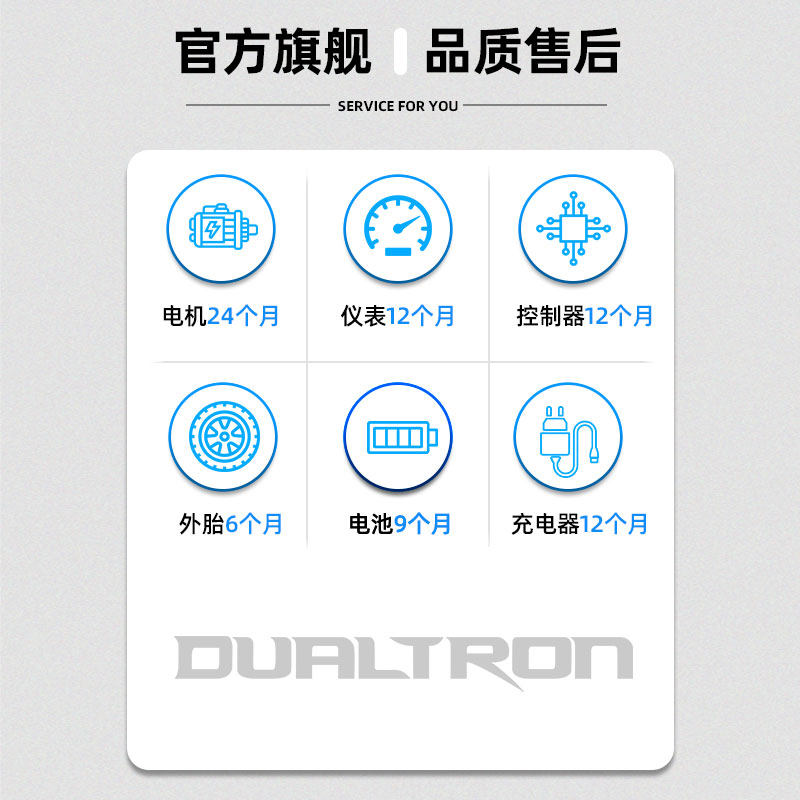 官方旗舰 品质售后

SERVICE FOR YOU

电机24个月

仪表12个月

控制器12个月

外胎6个月

电池9个月

充电器12个月

DUALTRON