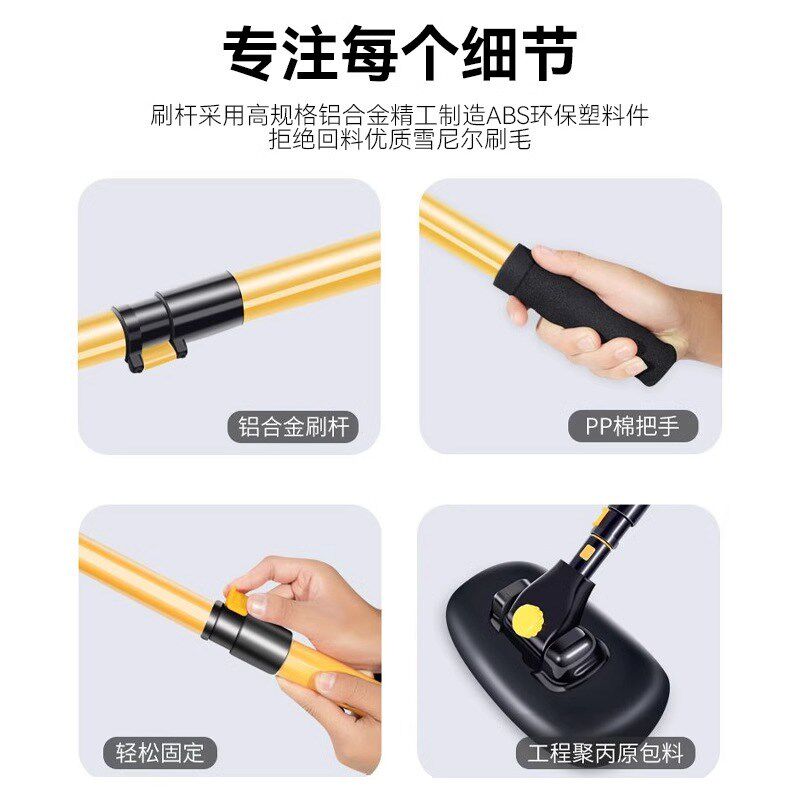 专注每个细节

刷杆采用高规格铝合金精工制造ABS环保塑料件
拒绝回料优质雪尼尔刷毛

铝合金刷杆

PP棉把手

轻松固定

工程聚丙原包料