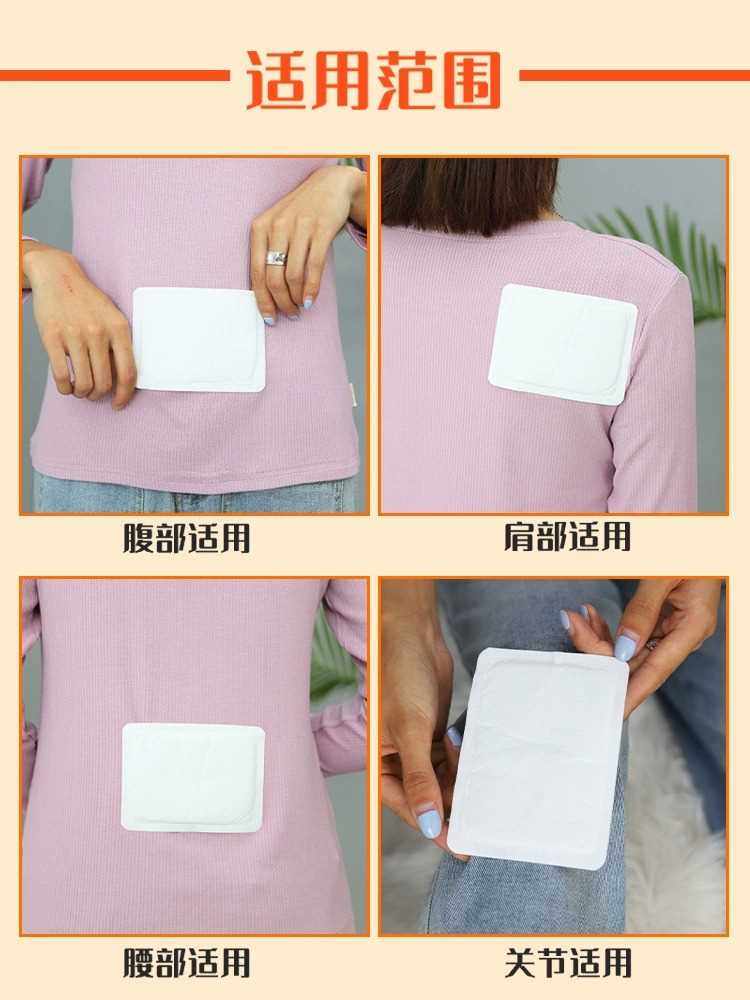 适用范围

腹部适用

肩部适用

腰部适用

关节适用