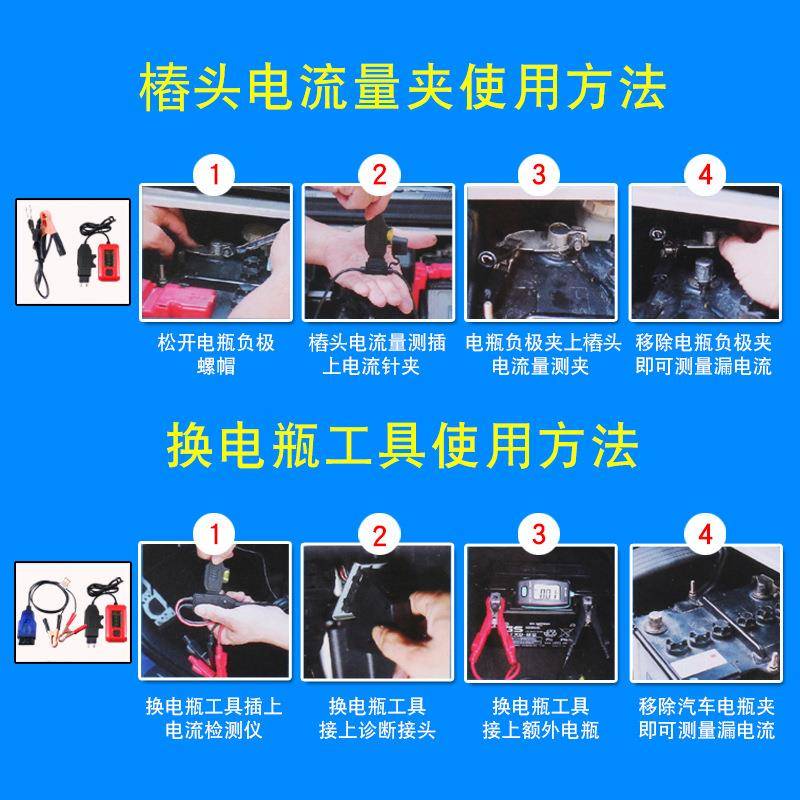 椿头电流量夹使用方法

1
松开电瓶负极螺帽

2
椿头电流量测插上电流针夹

3
电瓶负极夹上椿头电流量测夹

4
移除电瓶负极夹即可测量漏电流

换电瓶工具使用方法

1
换电瓶工具插上电流检测仪

2
换电瓶工具接上诊断接头

3
换电瓶工具接上额外电瓶

4
移除汽车电瓶夹即可测量漏电流