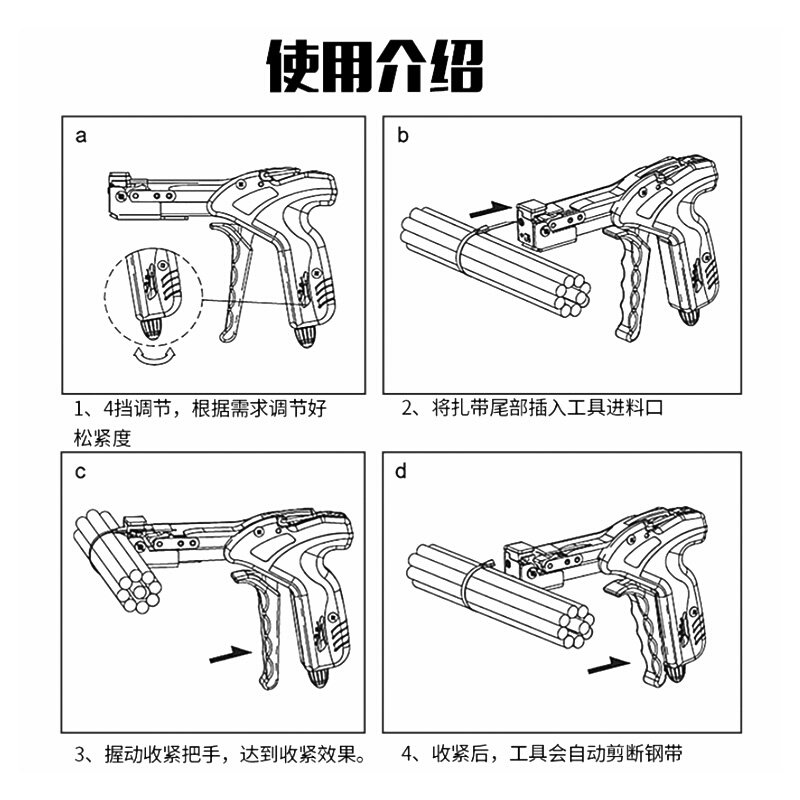 使用介绍

a

1、4挡调节，根据需求调节好松紧度

b

2、将扎带尾部插入工具进料口

c

3、握动收紧把手，达到收紧效果。

d

4、收紧后，工具会自动剪断钢带